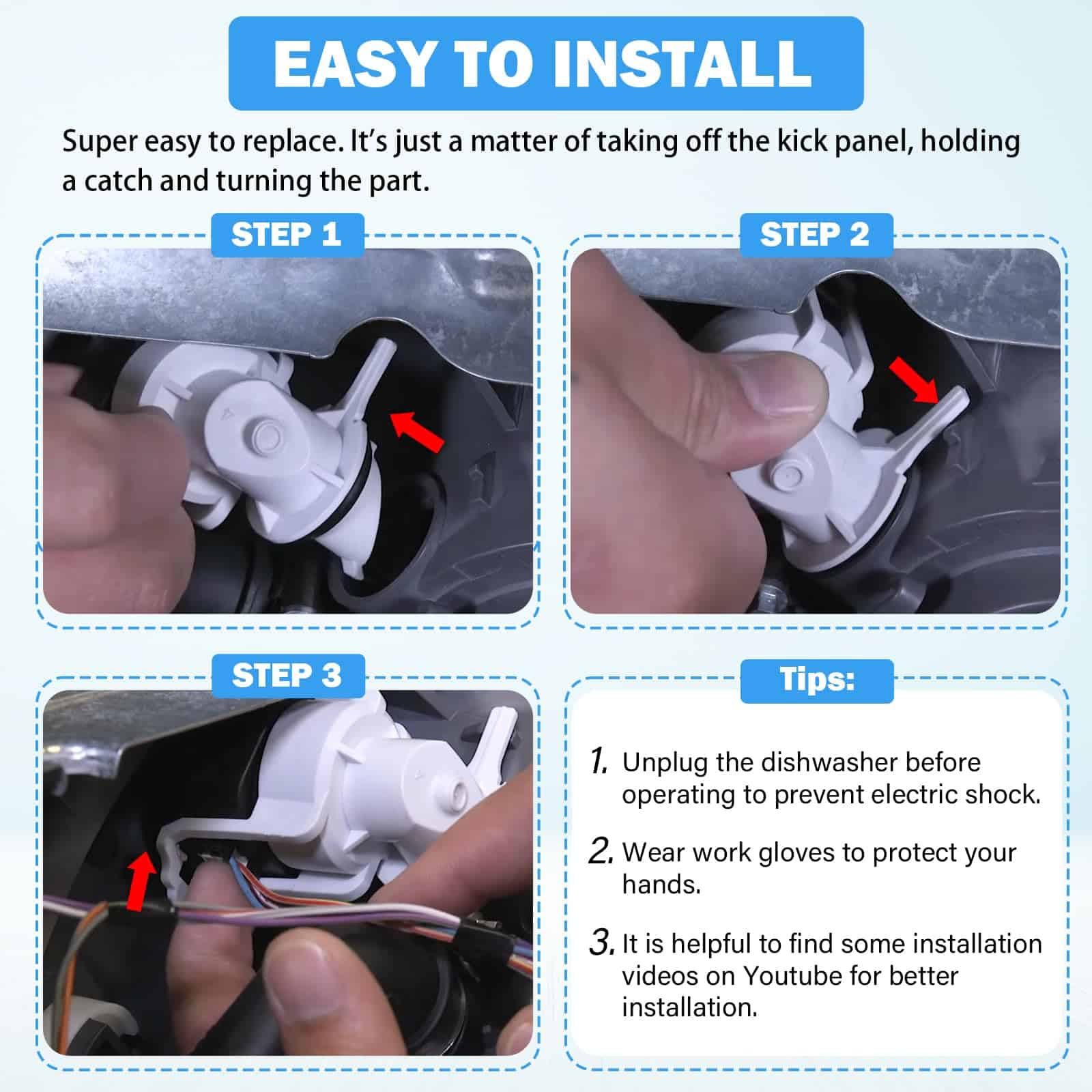 EASY TO INSTALL

Super easy to replace. It's just a matter of taking off the kick panel, holding a catch and turning the part.

STEP 1

STEP 2

STEP 3

Tips:

1. Unplug the dishwasher before operating to prevent electric shock.

2. Wear work gloves to protect your hands.

3. It is helpful to find some installation videos on Youtube for better installation.