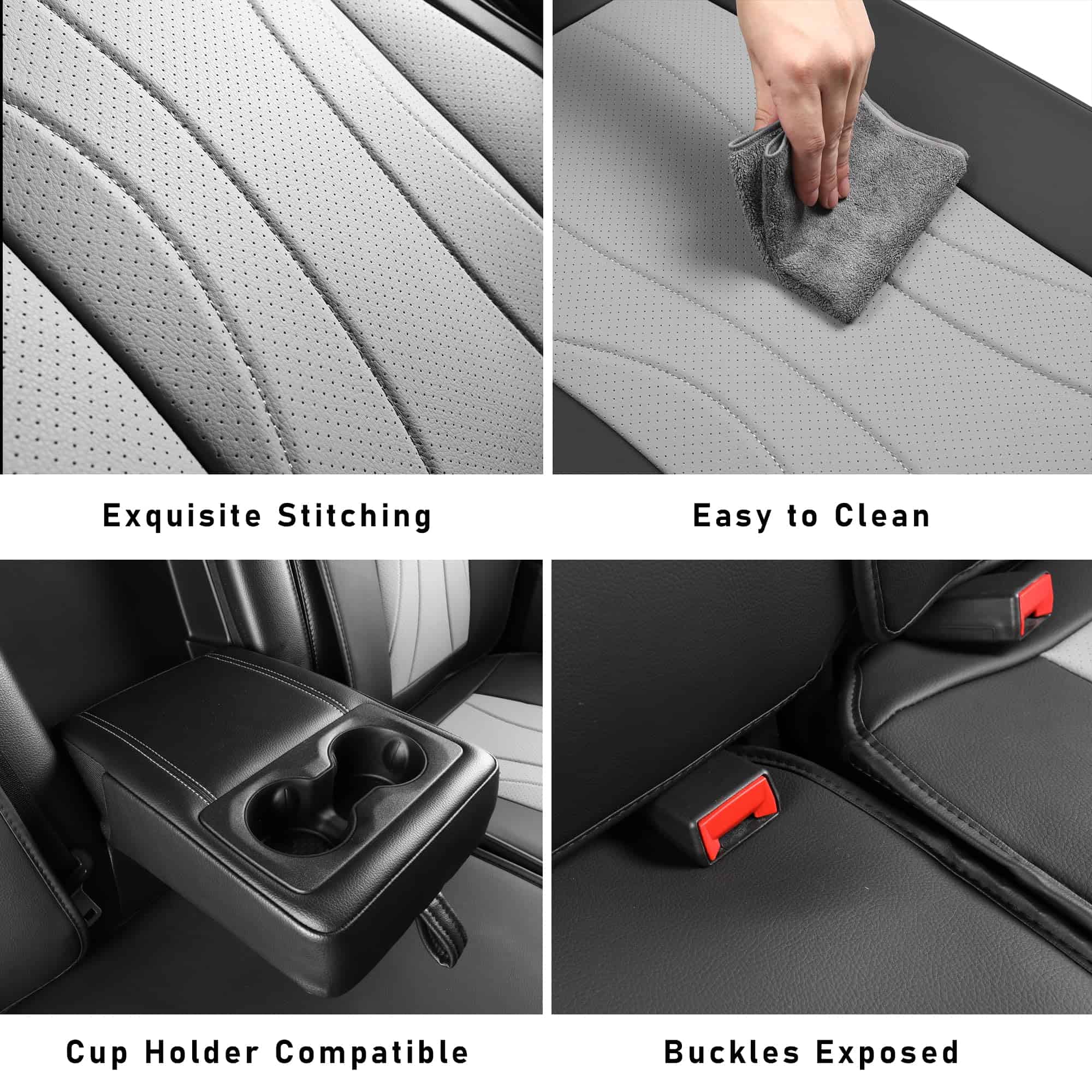 Exquisite Stitching

Easy to Clean

Cup Holder Compatible

Buckles Exposed