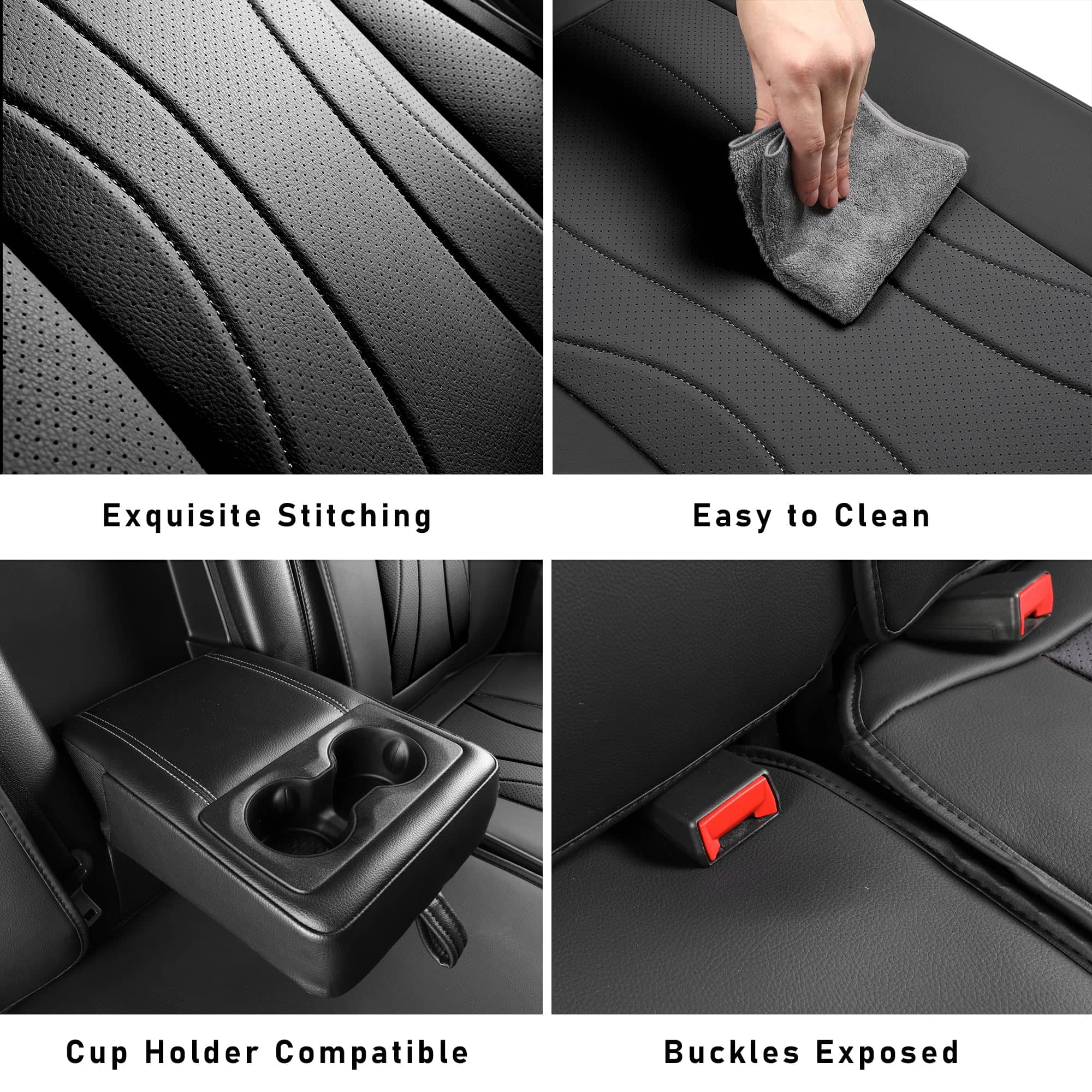 Exquisite Stitching

Easy to Clean

Cup Holder Compatible

Buckles Exposed