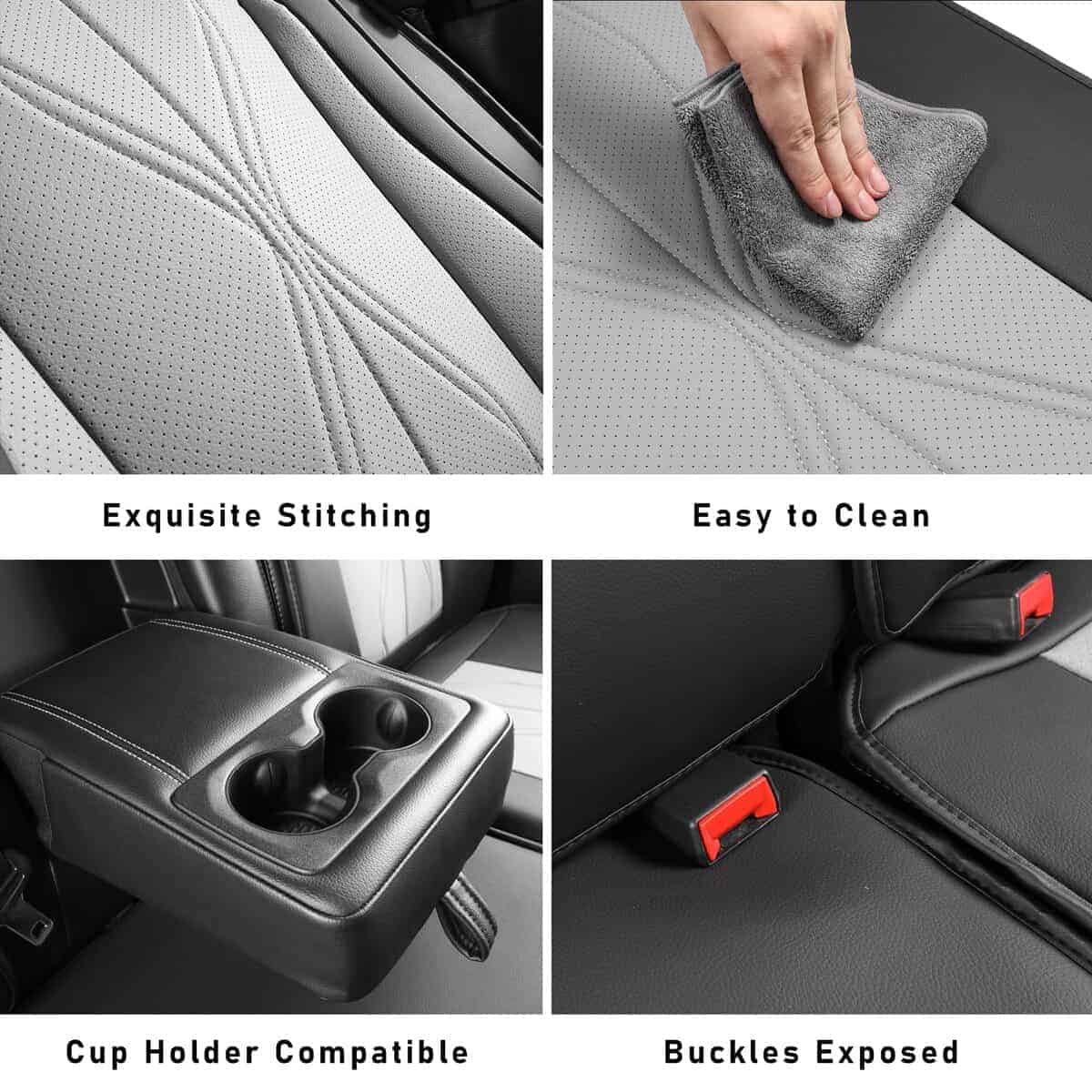 Exquisite Stitching

Easy to Clean

Cup Holder Compatible

Buckles Exposed