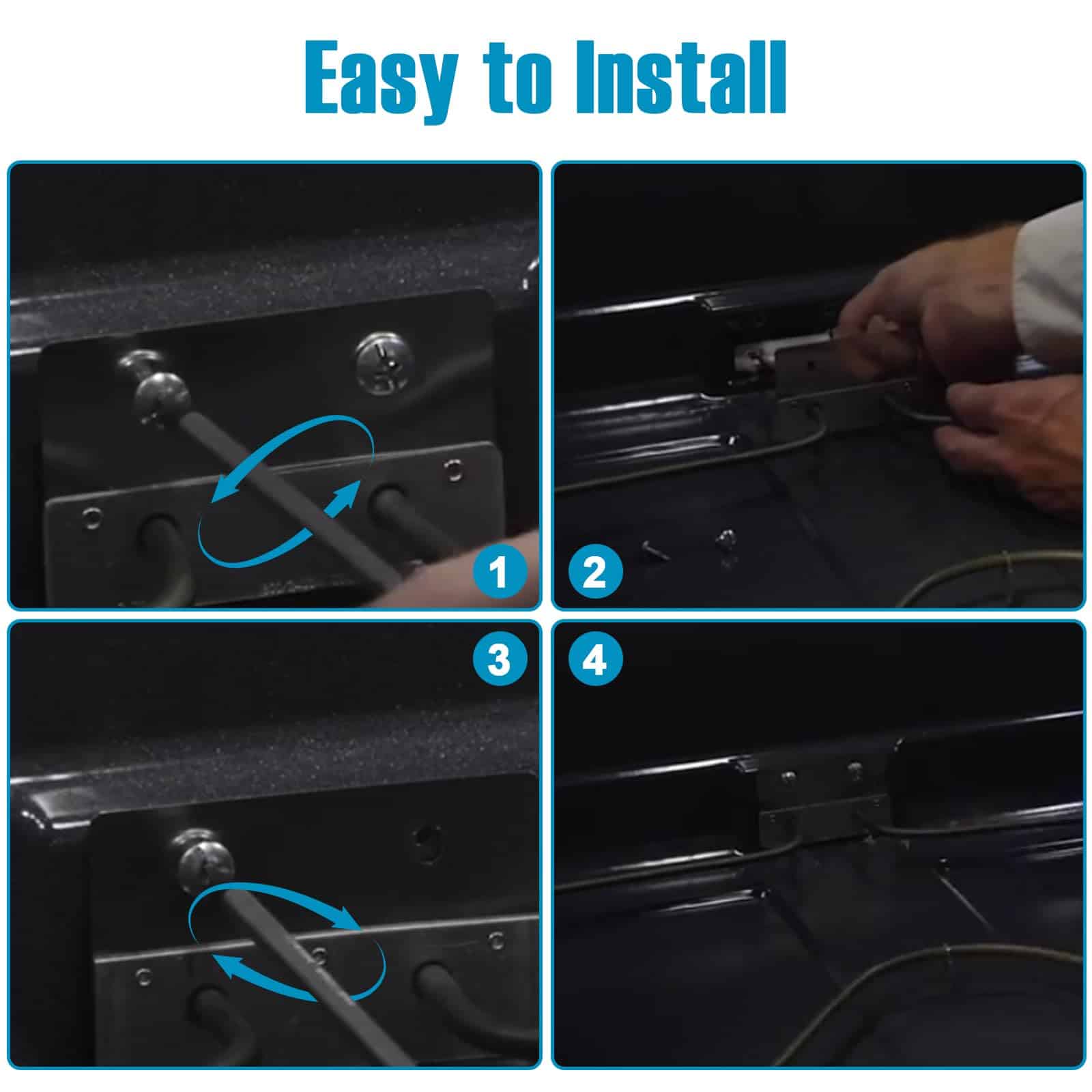 Easy to Install

1

2

3

4