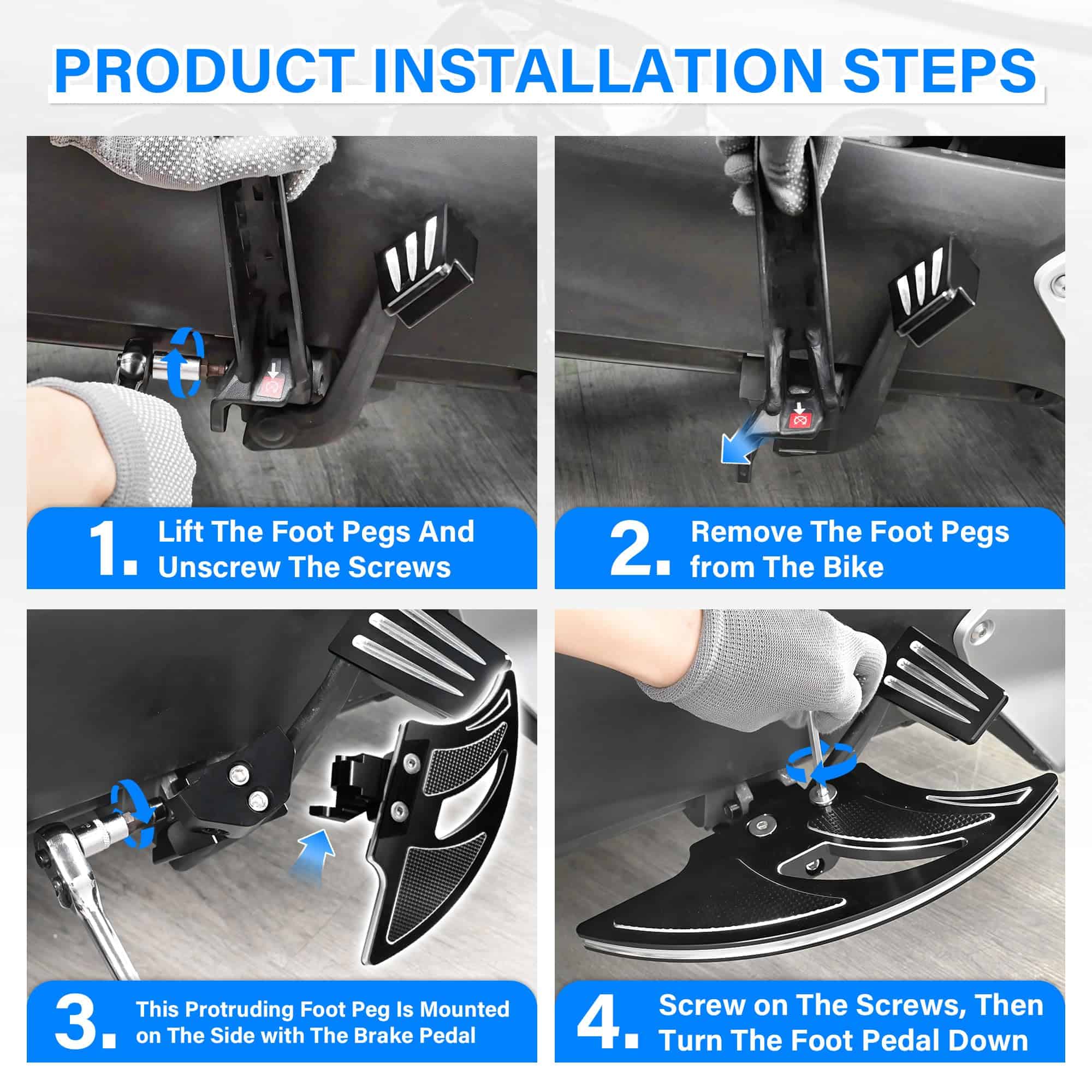 PRODUCT INSTALLATION STEPS

1. Lift The Foot Pegs And Unscrew The Screws

2. Remove The Foot Pegs from The Bike

3. This Protruding Foot Peg Is Mounted on The Side with The Brake Pedal

4. Screw on The Screws, Then Turn The Foot Pedal Down