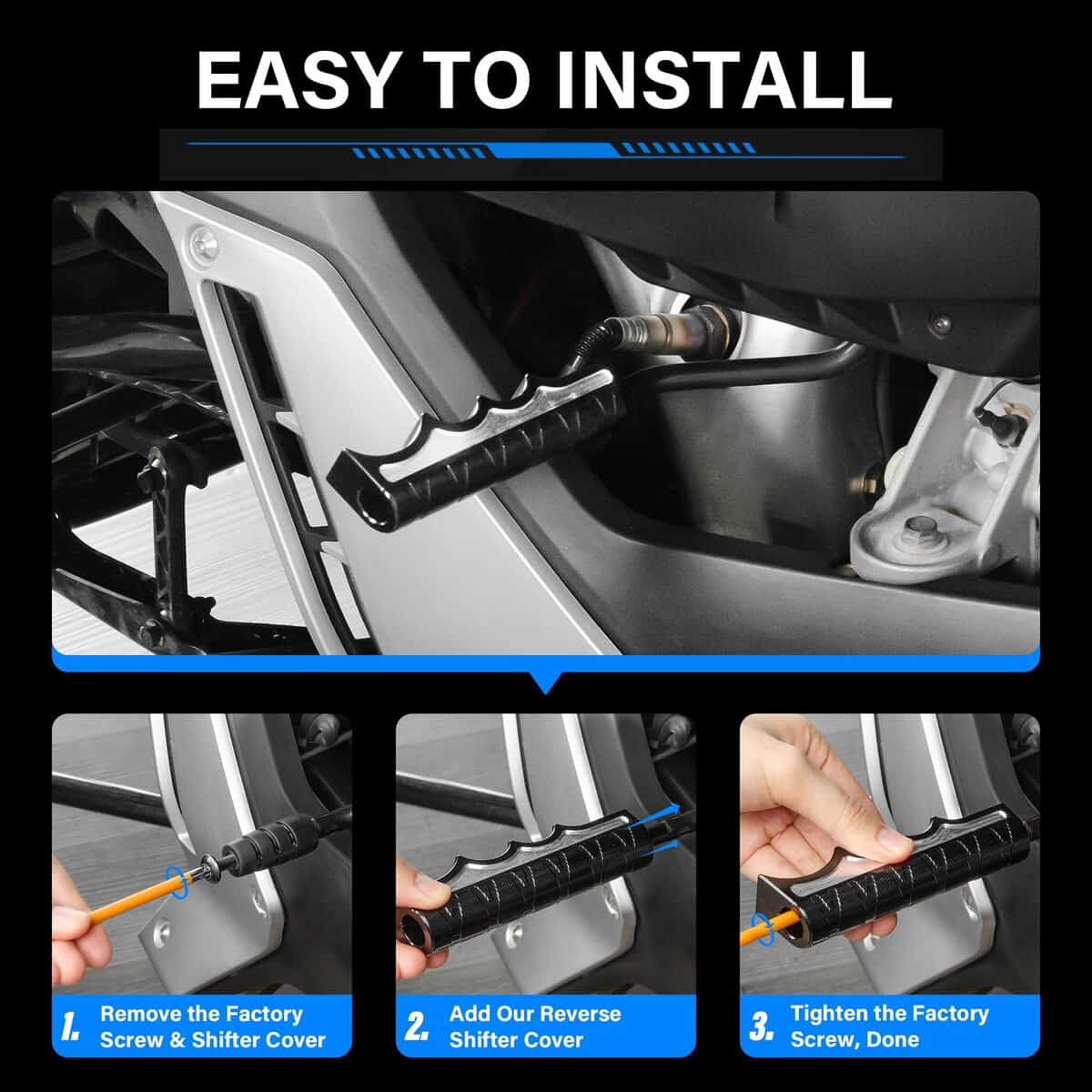 EASY TO INSTALL

1. Remove the Factory Screw & Shifter Cover

2. Add Our Reverse Shifter Cover

3. Tighten the Factory Screw, Done