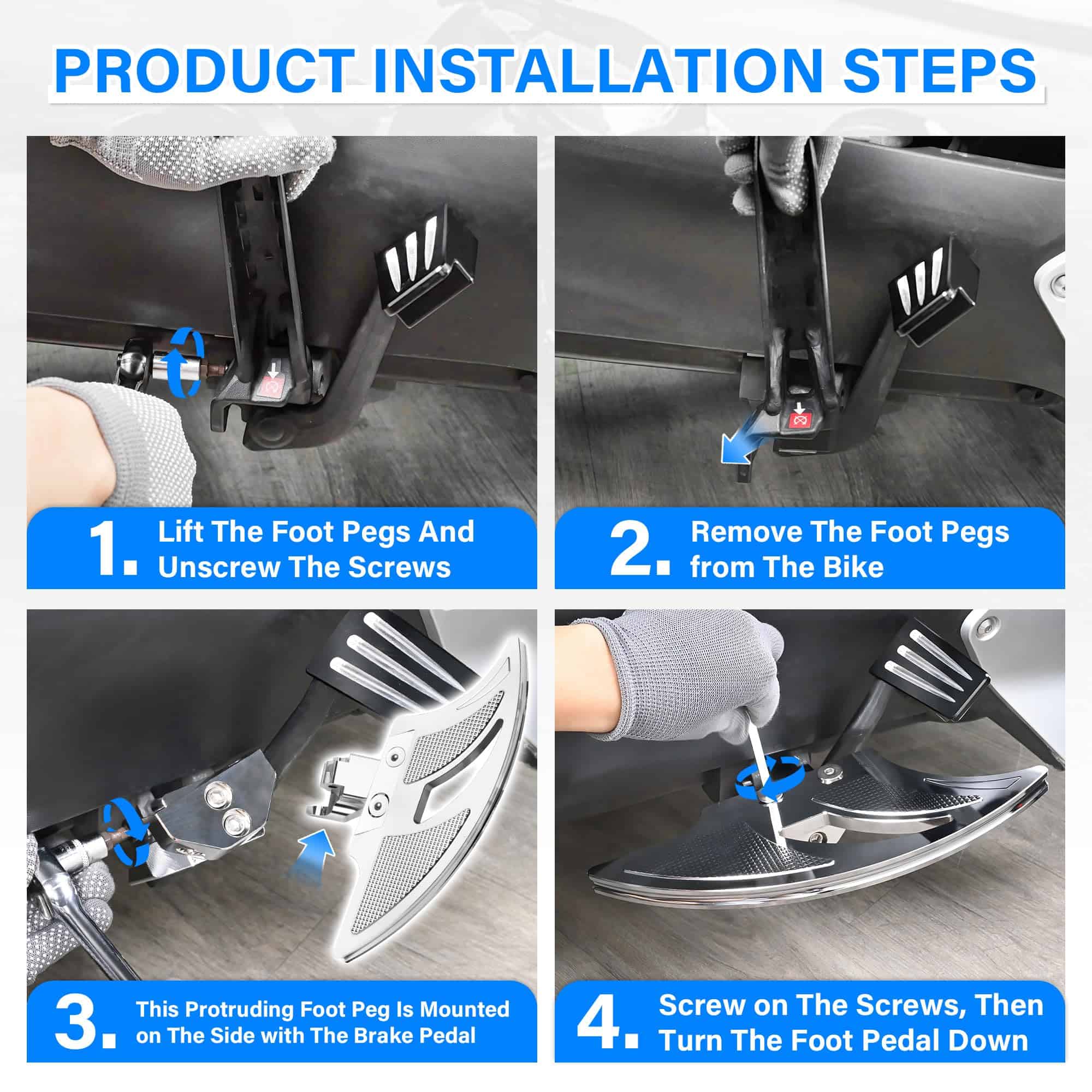 PRODUCT INSTALLATION STEPS

1. Lift The Foot Pegs And Unscrew The Screws

2. Remove The Foot Pegs from The Bike

3. This Protruding Foot Peg Is Mounted on The Side with The Brake Pedal

4. Screw on The Screws, Then Turn The Foot Pedal Down