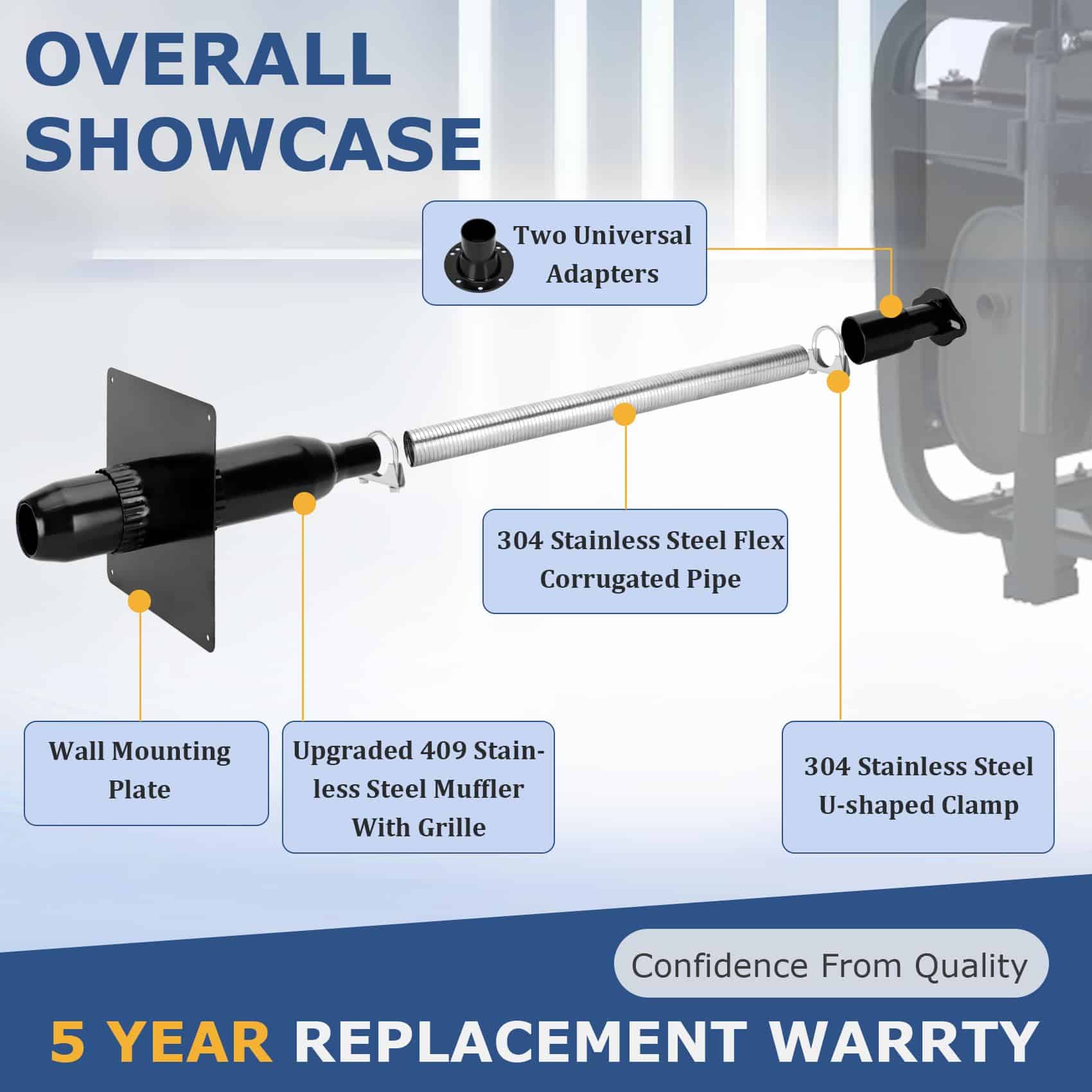 OVERALL SHOWCASE

Two Universal Adapters

304 Stainless Steel Flex Corrugated Pipe

Wall Mounting Plate

Upgraded 409 Stainless Steel Muffler With Grille

304 Stainless Steel U-shaped Clamp

Confidence From Quality

5 YEAR REPLACEMENT WARRTY