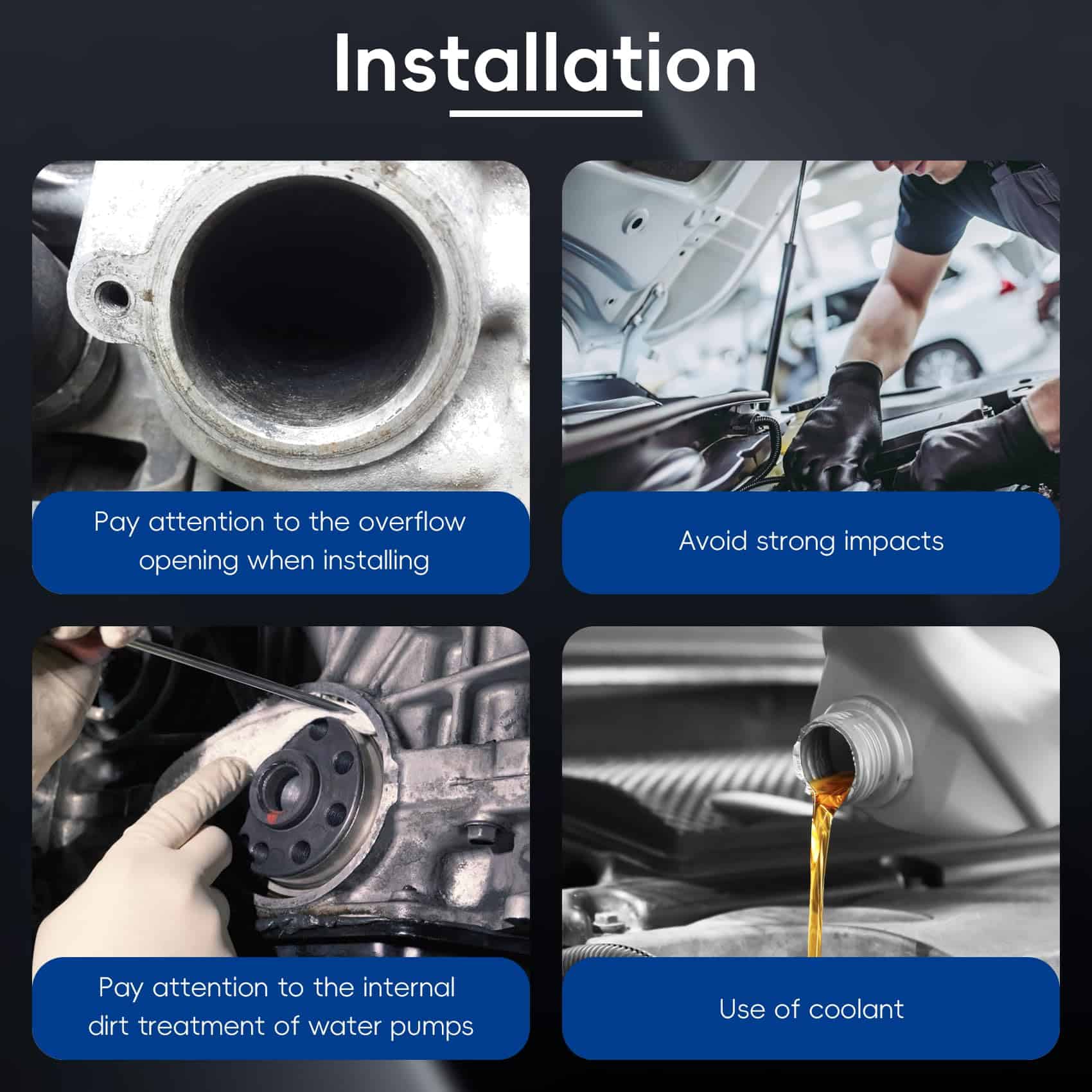 Installation

Pay attention to the overflow opening when installing

Avoid strong impacts

Pay attention to the internal dirt treatment of water pumps

Use of coolant