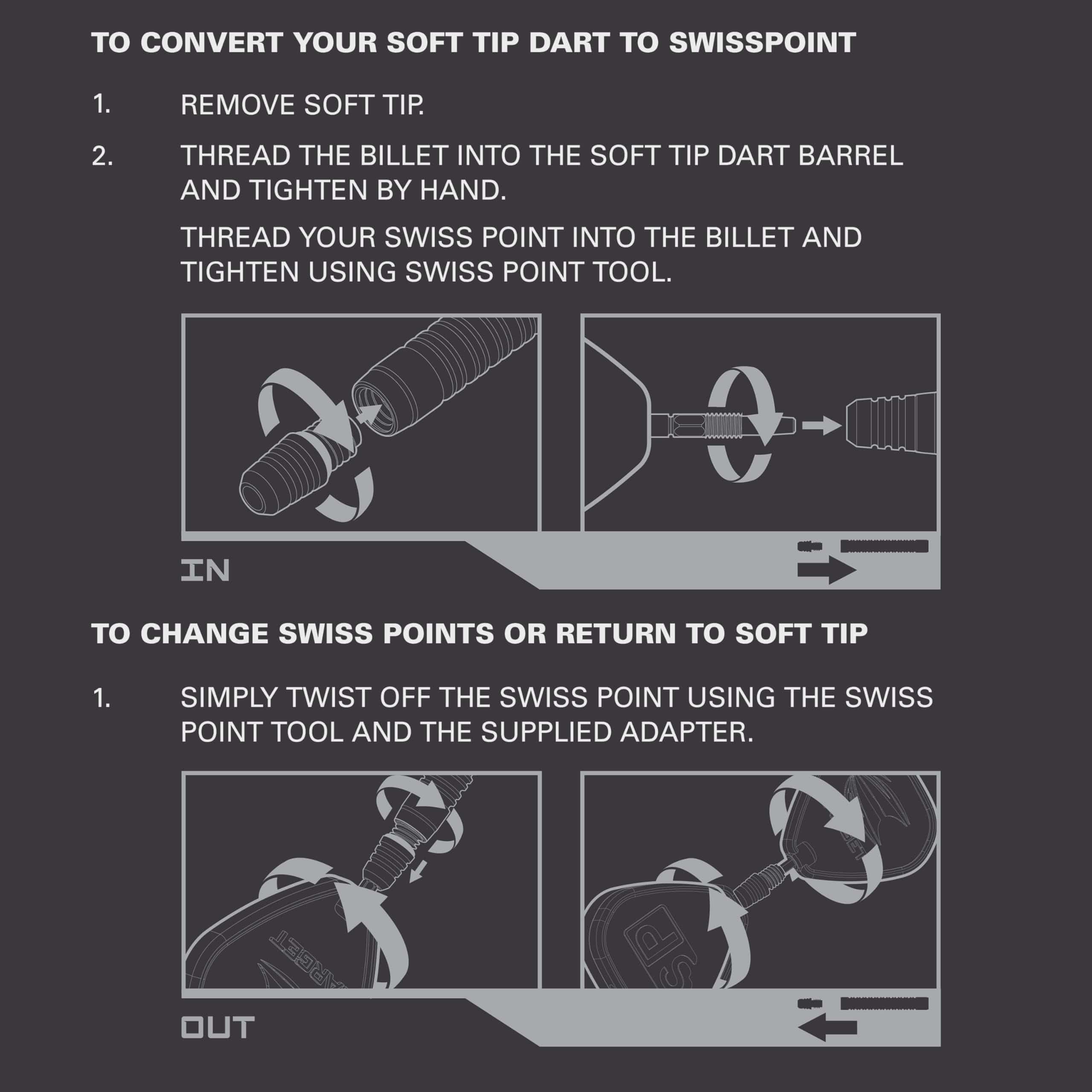 TO CONVERT YOUR SOFT TIP DART TO SWISSPOINT

1. REMOVE SOFT TIP.

2. THREAD THE BILLET INTO THE SOFT TIP DART BARREL AND TIGHTEN BY HAND.

THREAD YOUR SWISS POINT INTO THE BILLET AND TIGHTEN USING SWISS POINT TOOL.

IN

TO CHANGE SWISS POINTS OR RETURN TO SOFT TIP

1. SIMPLY TWIST OFF THE SWISS POINT USING THE SWISS POINT TOOL AND THE SUPPLIED ADAPTER.

TARGET

SP

OUT