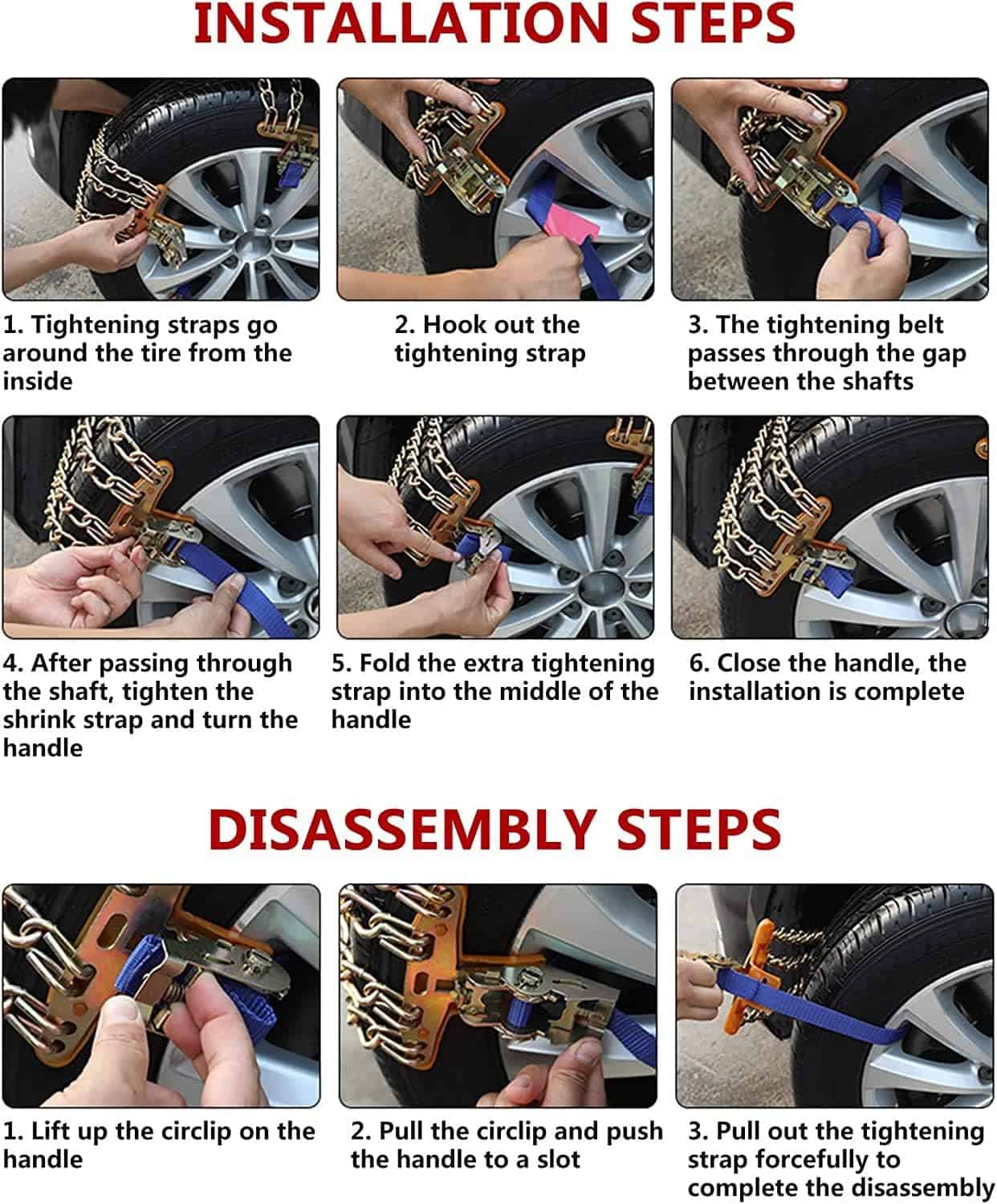 INSTALLATION STEPS

1. Tightening straps go around the tire from the inside

2. Hook out the tightening strap

3. The tightening belt passes through the gap between the shafts

4. After passing through the shaft, tighten the shrink strap and turn the handle

5. Fold the extra tightening strap into the middle of the handle

6. Close the handle, the installation is complete

DISASSEMBLY STEPS

1. Lift up the circlip on the handle

2. Pull the circlip and push the handle to a slot

3. Pull out the tightening strap forcefully to complete the disassembly