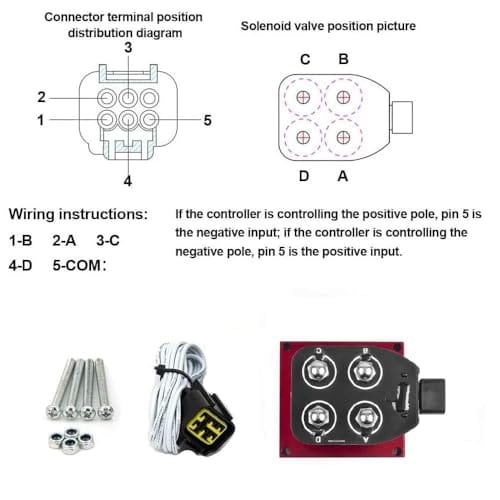 Connector terminal position distribution diagram

3
2
1
5
4

Solenoid valve position picture

C B
D A

Wiring instructions:
1-B 2-A 3-C
4-D 5-COM:

If the controller is controlling the positive pole, pin 5 is the negative input; if the controller is controlling the negative pole, pin 5 is the positive input.

C B
D A