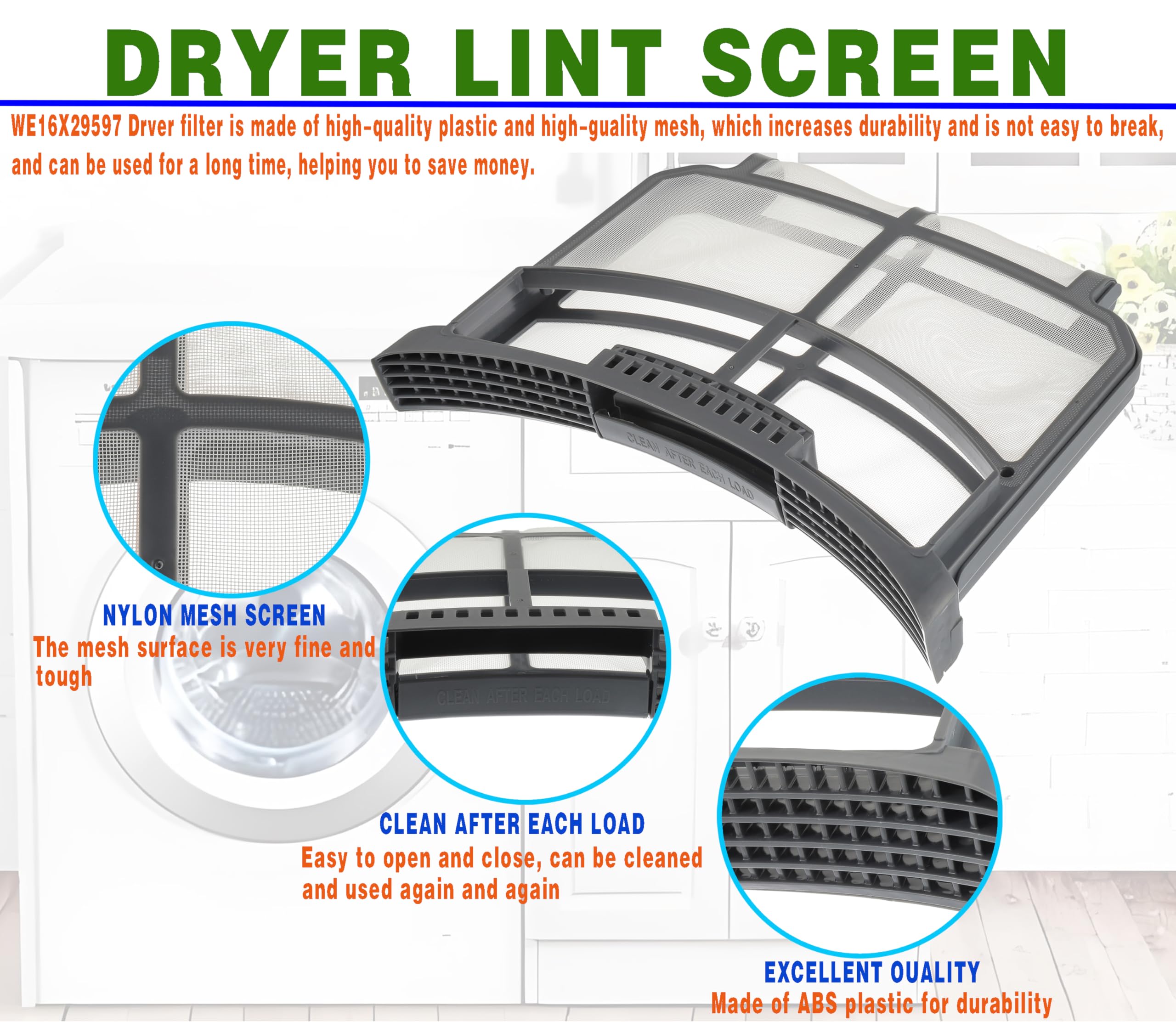 DRYER LINT SCREEN

WE16X29597 Drver filter is made of high-quality plastic and high-guality mesh, which increases durability and is not easy to break, and can be used for a long time, helping you to save money.

CLEAN AFTER EACH LOAD

NYLON MESH SCREEN
The mesh surface is very fine and tough

CLEAN AFTER EACH LOAD

CLEAN AFTER EACH LOAD
Easy to open and close, can be cleaned and used again and again

EXCELLENT OUALITY
Made of ABS plastic for durability