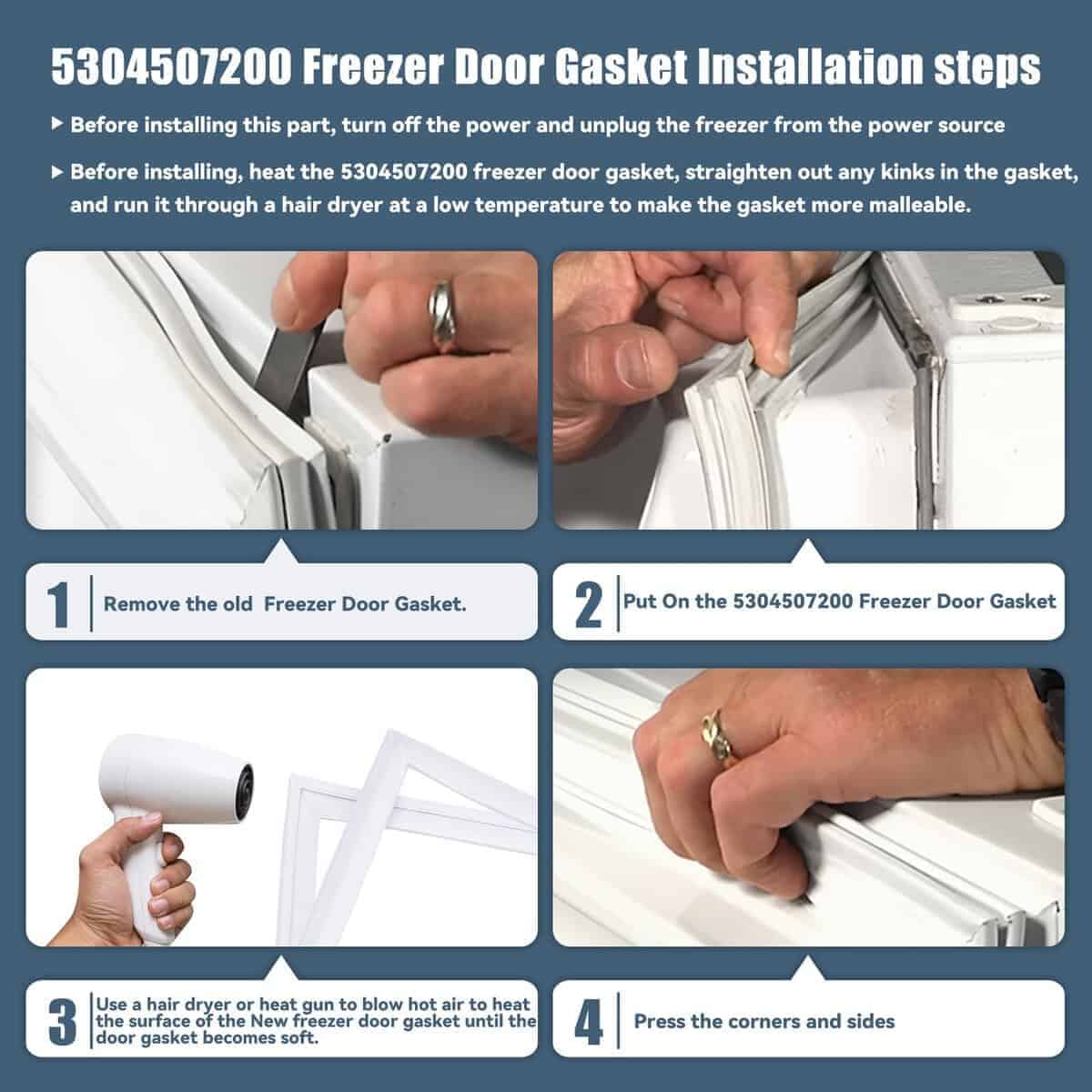 5304507200 Freezer Door Gasket Installation steps

▶ Before installing this part, turn off the power and unplug the freezer from the power source

▶ Before installing, heat the 5304507200 freezer door gasket, straighten out any kinks in the gasket, and run it through a hair dryer at a low temperature to make the gasket more malleable.

1 Remove the old Freezer Door Gasket.

2 Put On the 5304507200 Freezer Door Gasket

3 Use a hair dryer or heat gun to blow hot air to heat the surface of the New freezer door gasket until the door gasket becomes soft.

4 Press the corners and sides