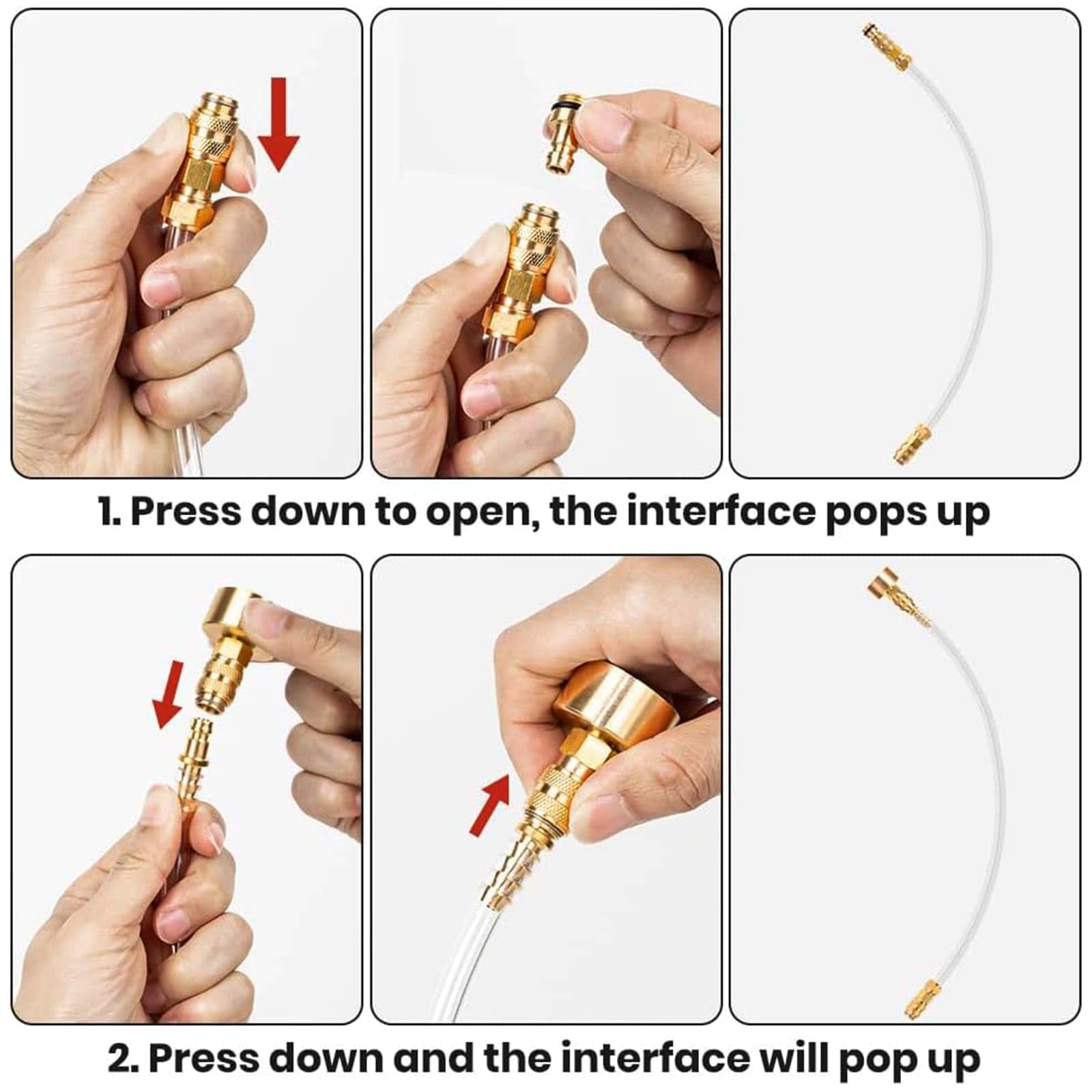 1. Press down to open, the interface pops up

2. Press down and the interface will pop up