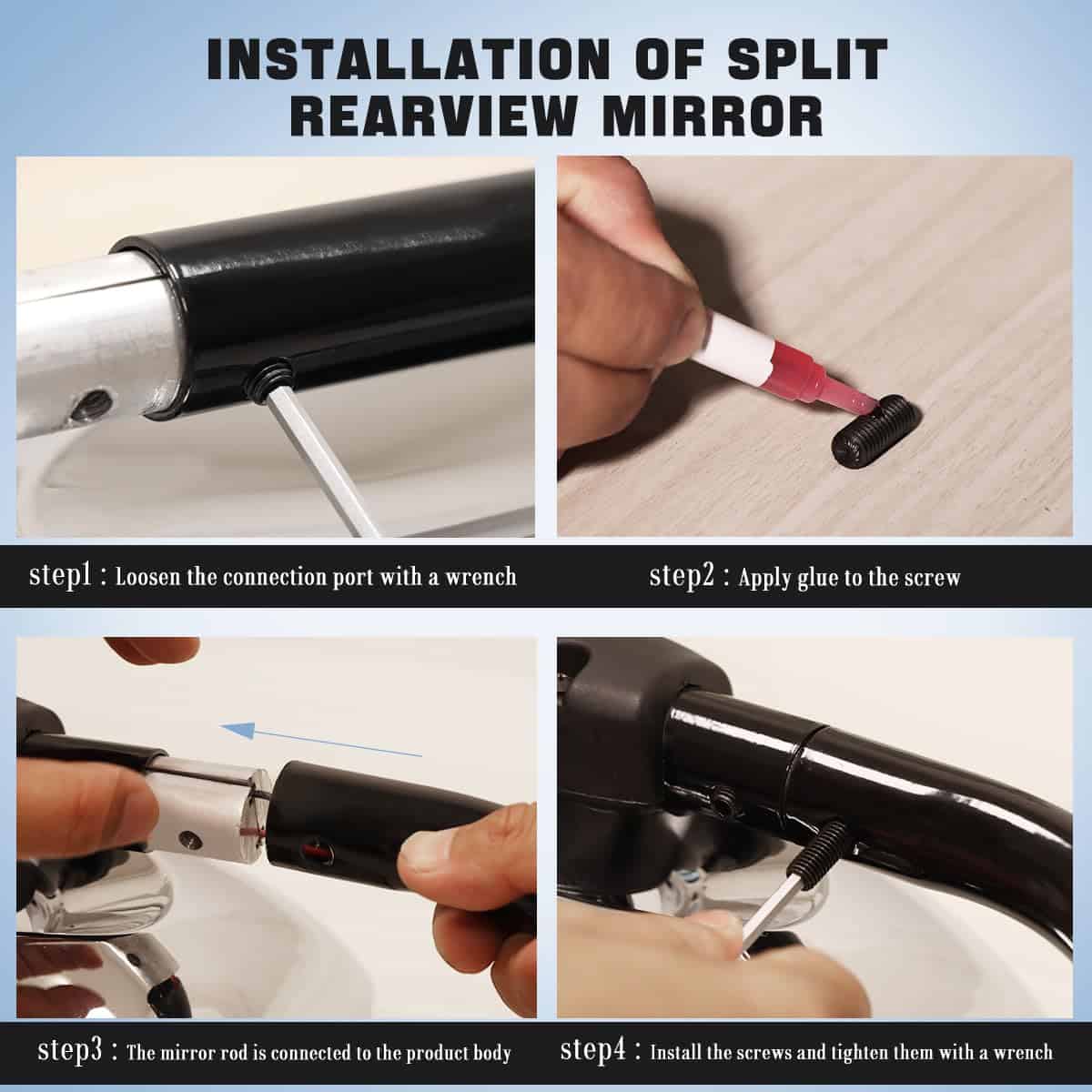 INSTALLATION OF SPLIT REARVIEW MIRROR

step1 : Loosen the connection port with a wrench

step2 : Apply glue to the screw

step3 : The mirror rod is connected to the product body

step4 : Install the screws and tighten them with a wrench