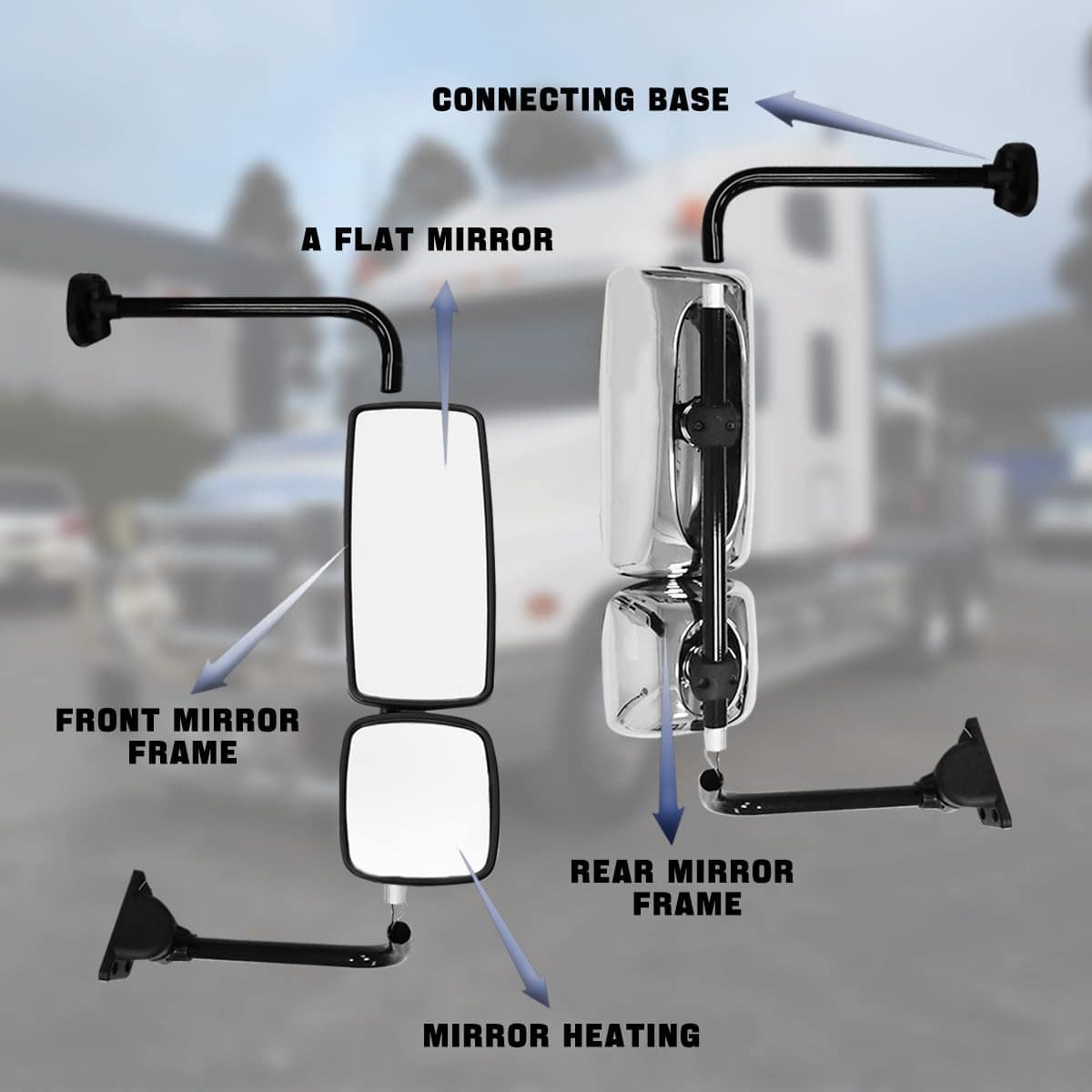 CONNECTING BASE

A FLAT MIRROR

FRONT MIRROR FRAME

REAR MIRROR FRAME

MIRROR HEATING