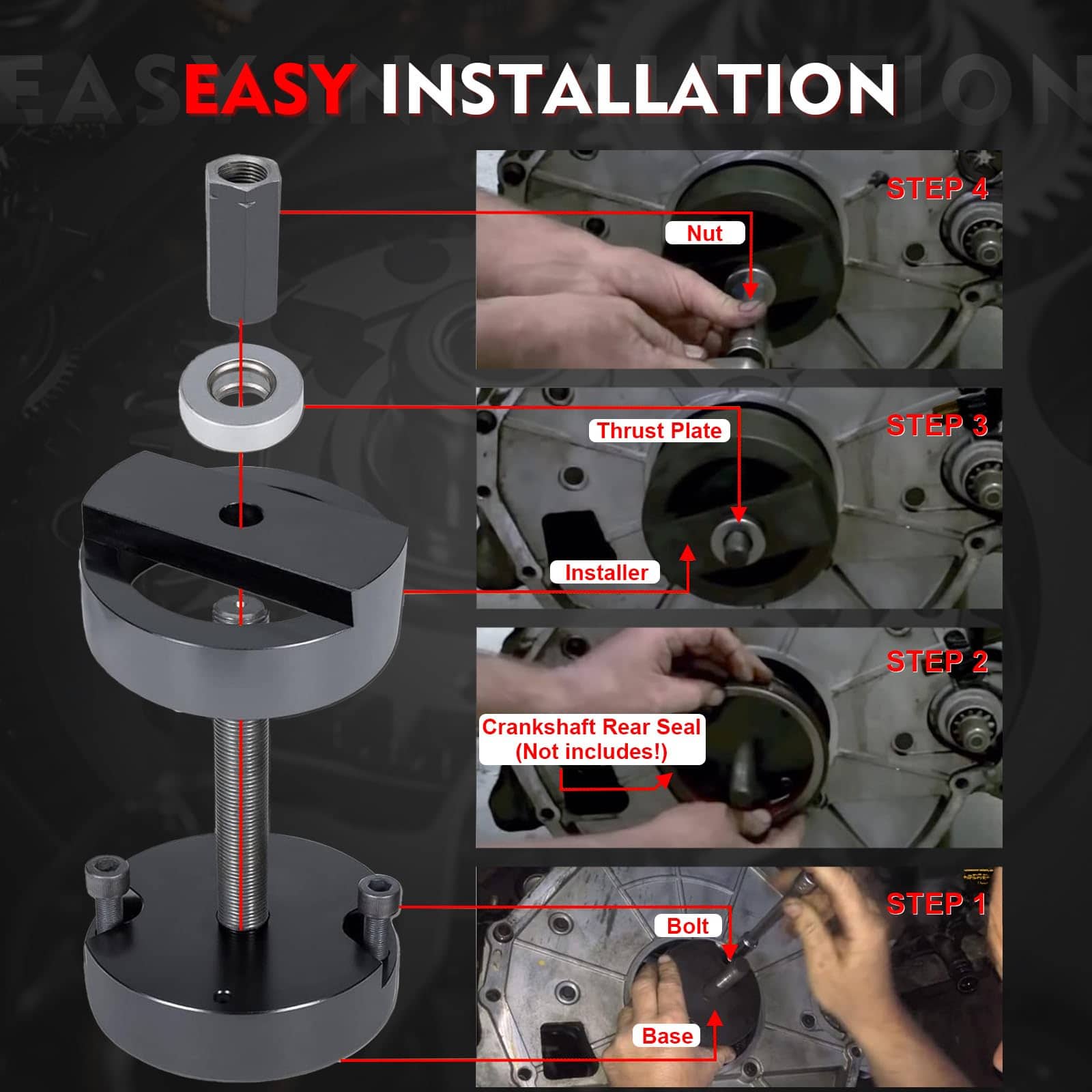 EASY INSTALLATION

STEP 4

Nut

STEP 3

Thrust Plate

Installer

STEP 2

Crankshaft Rear Seal (Not includes!)

STEP 1

Bolt

Base