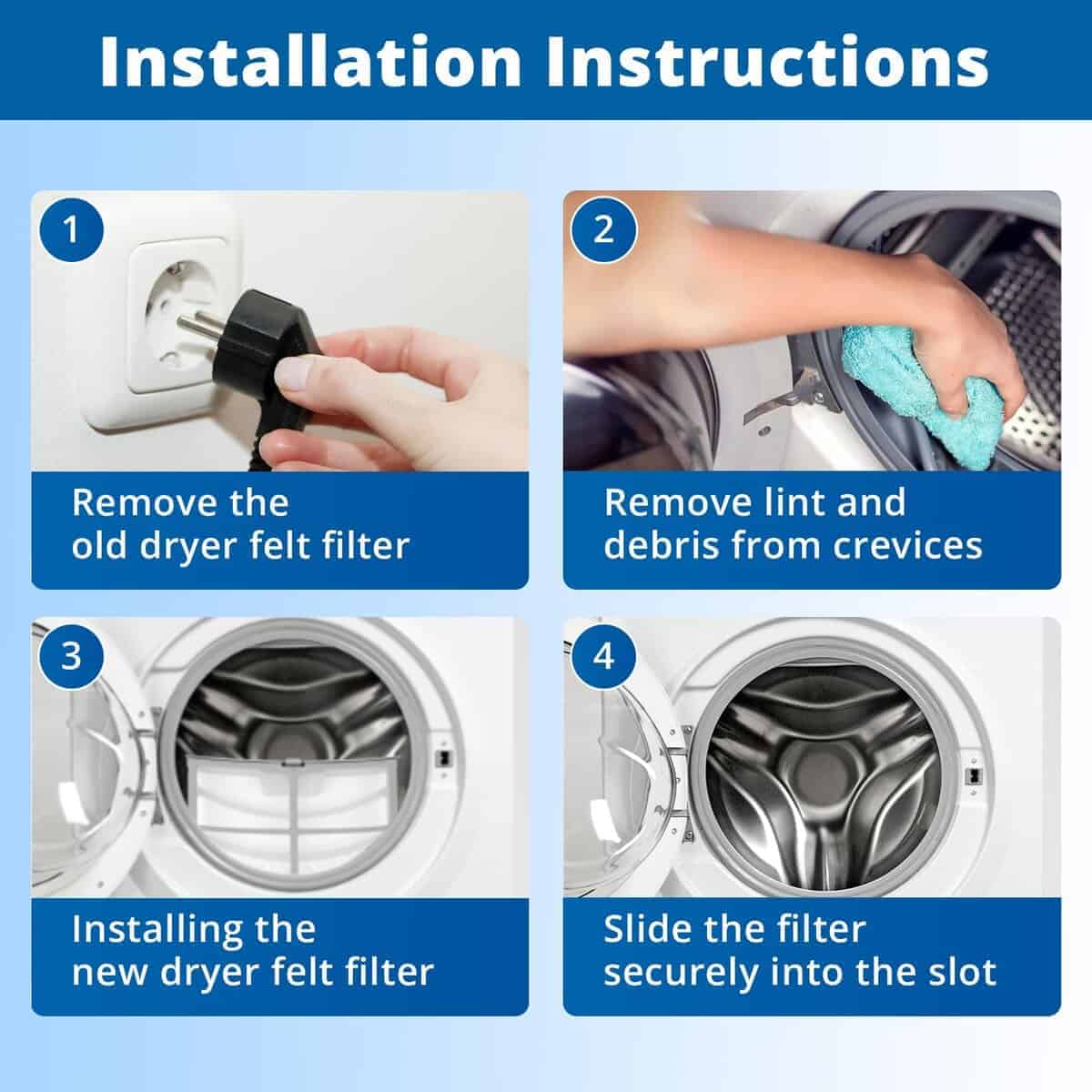 Installation Instructions

1

Remove the old dryer felt filter

2

Remove lint and debris from crevices

3

Installing the new dryer felt filter

4

Slide the filter securely into the slot