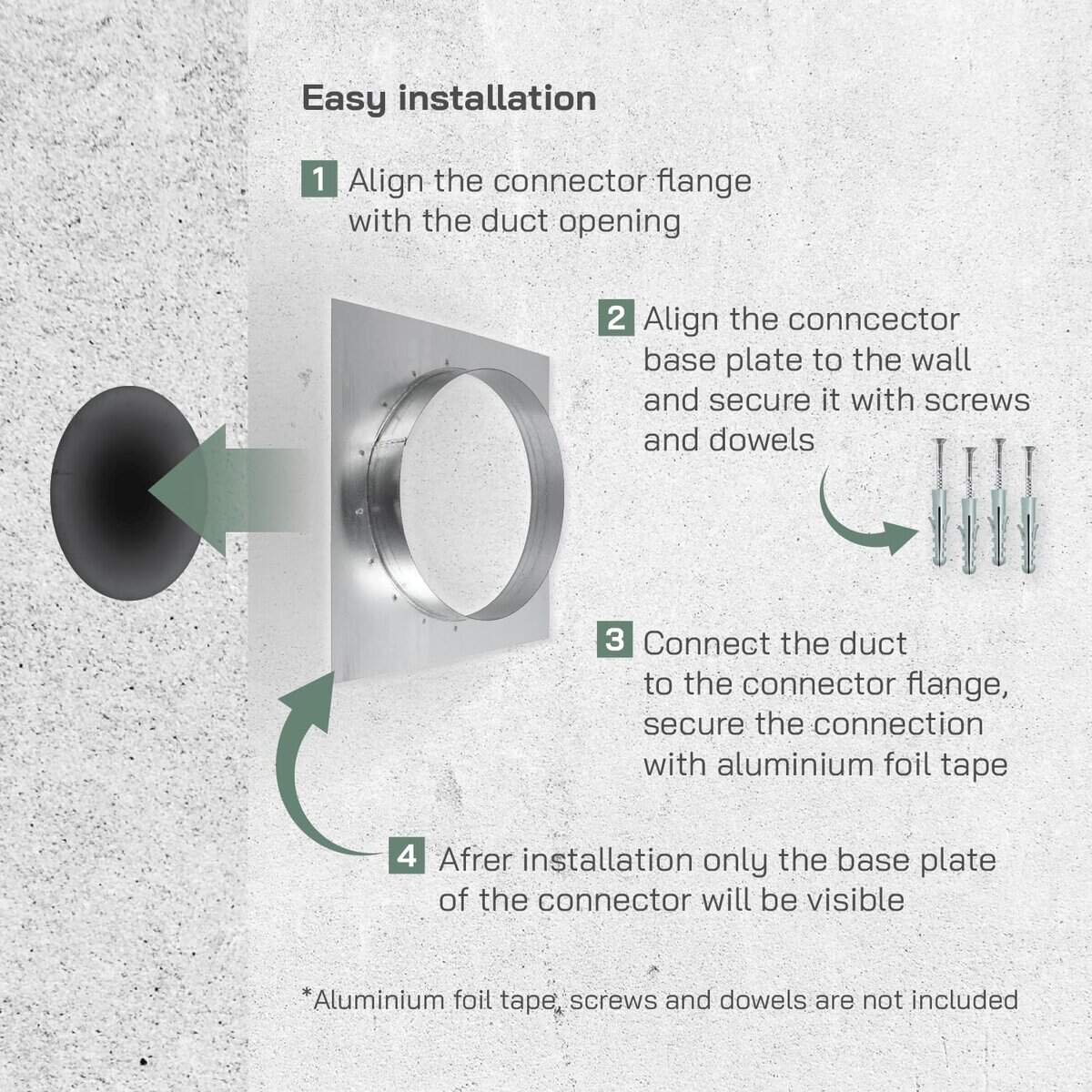 Easy installation

1 Align the connector flange with the duct opening

2 Align the conncector base plate to the wall and secure it with screws and dowels

3 Connect the duct to the connector flange, secure the connection with aluminium foil tape

4 Afrer installation only the base plate of the connector will be visible

*Aluminium foil tape, screws and dowels are not included