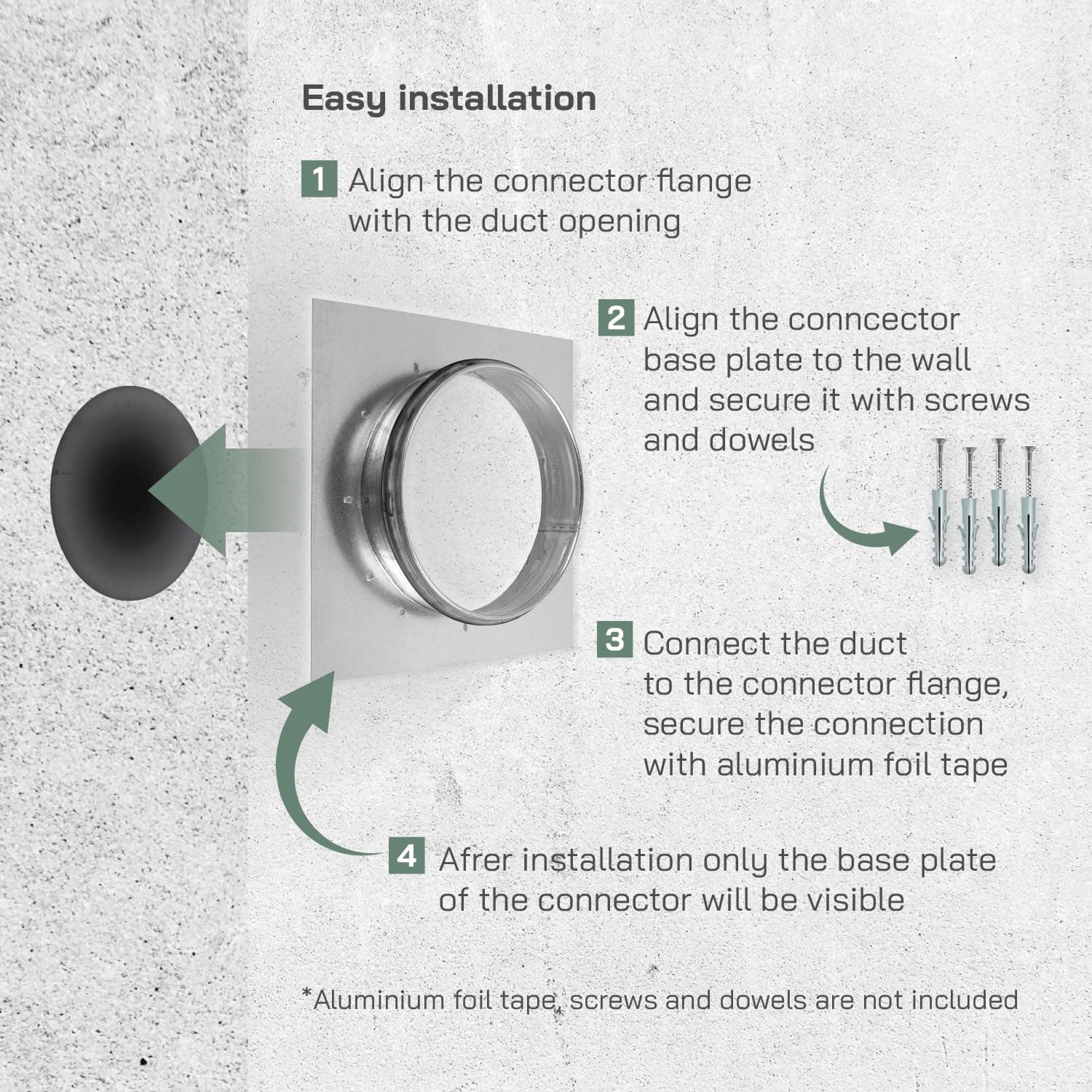 Easy installation

1 Align the connector flange with the duct opening

2 Align the conncector base plate to the wall and secure it with screws and dowels

3 Connect the duct to the connector flange, secure the connection with aluminium foil tape

4 Afrer installation only the base plate of the connector will be visible

*Aluminium foil tape, screws and dowels are not included