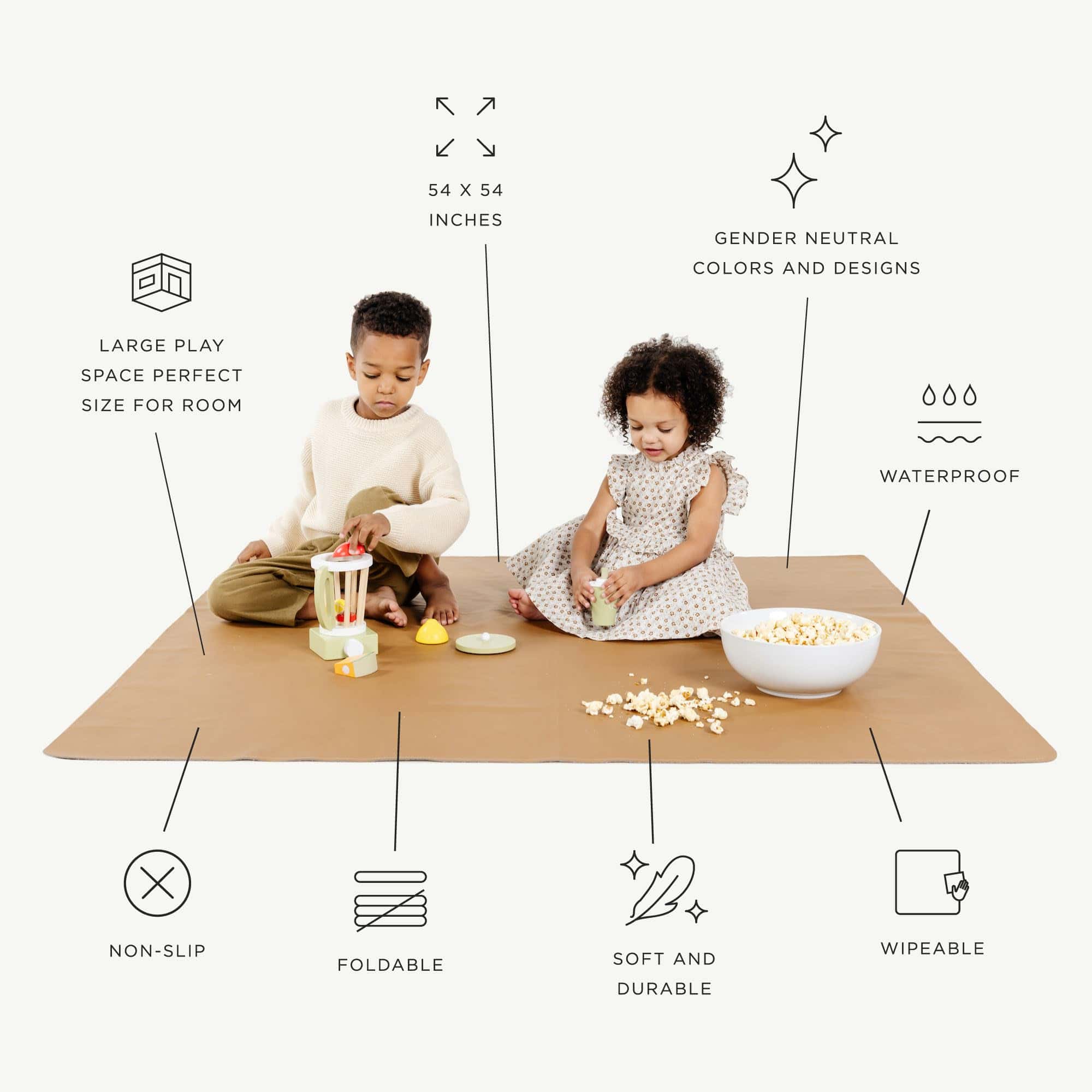 54 X 54
INCHES

GENDER NEUTRAL
COLORS AND DESIGNS

LARGE PLAY
SPACE PERFECT
SIZE FOR ROOM

WATERPROOF

NON-SLIP

FOLDABLE

SOFT AND
DURABLE

WIPEABLE