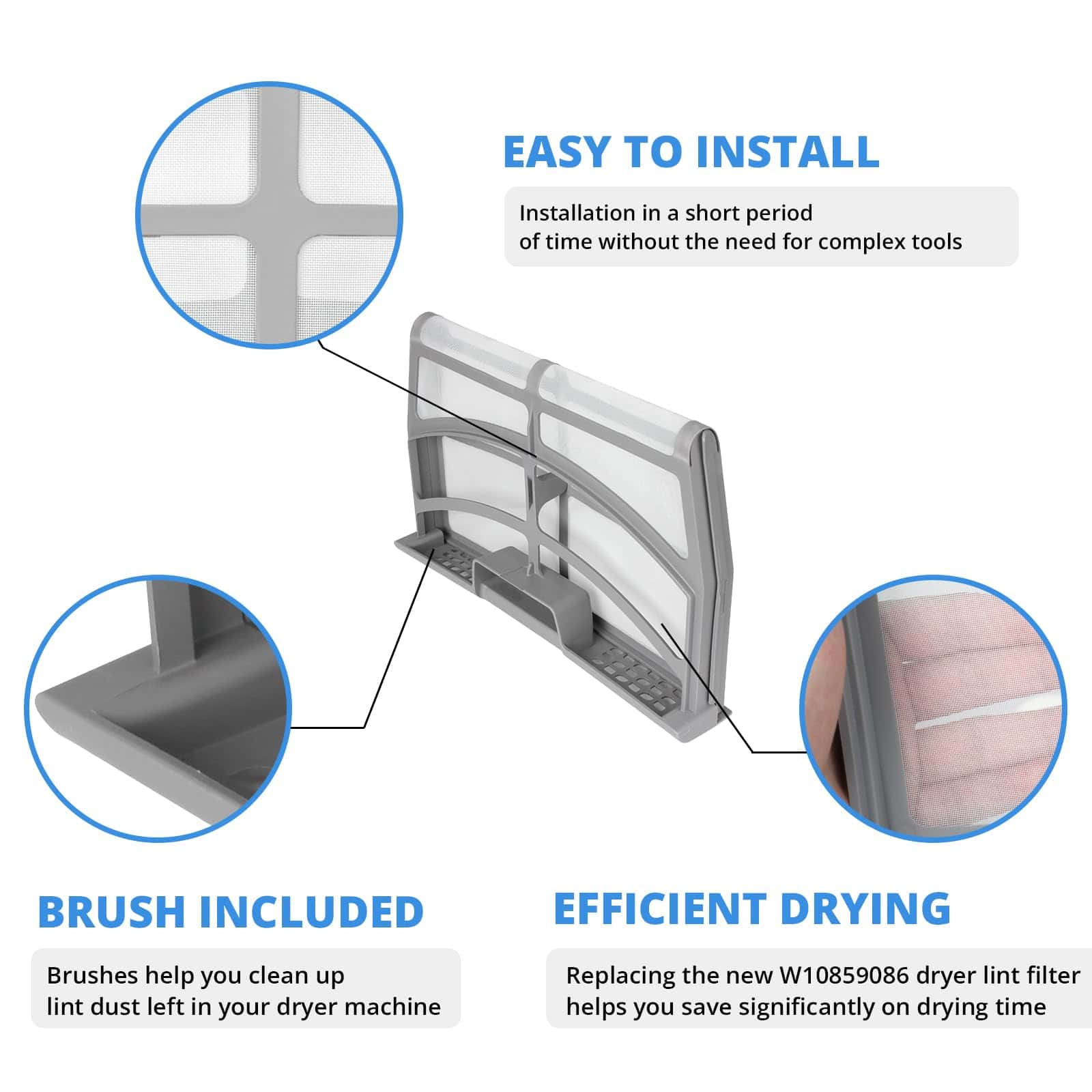 EASY TO INSTALL

Installation in a short period of time without the need for complex tools

BRUSH INCLUDED

Brushes help you clean up lint dust left in your dryer machine

EFFICIENT DRYING

Replacing the new W10859086 dryer lint filter helps you save significantly on drying time