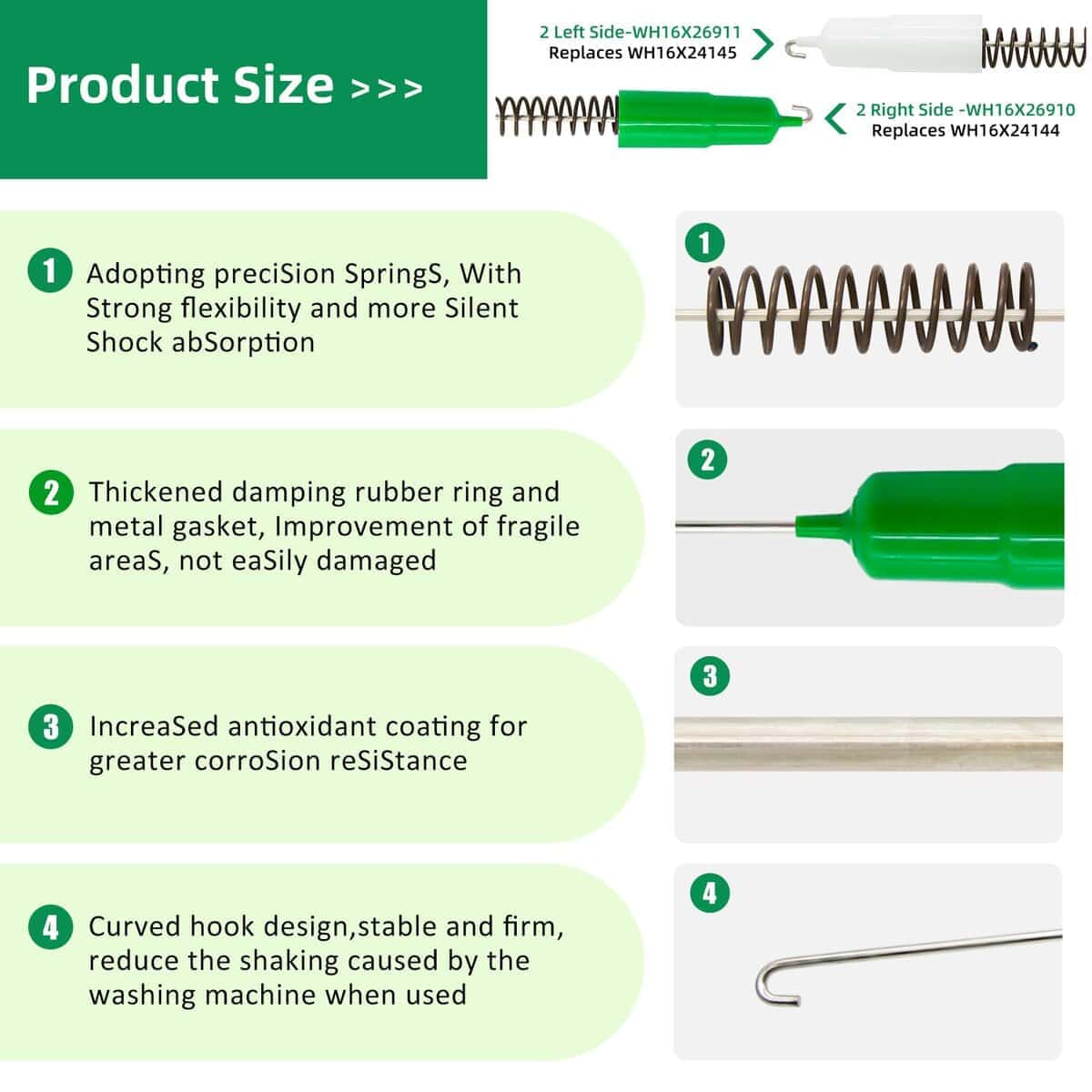 Product Size >>>

2 Left Side-WH16X26911
Replaces WH16X24145

2 Right Side -WH16X26910
Replaces WH16X24144

1 Adopting preciSion SpringS, With Strong flexibility and more Silent Shock abSorption

1

2 Thickened damping rubber ring and metal gasket, Improvement of fragile areaS, not eaSily damaged

2

3 IncreaSed antioxidant coating for greater corroSion reSiStance

3

4 Curved hook design,stable and firm, reduce the shaking caused by the washing machine when used

4