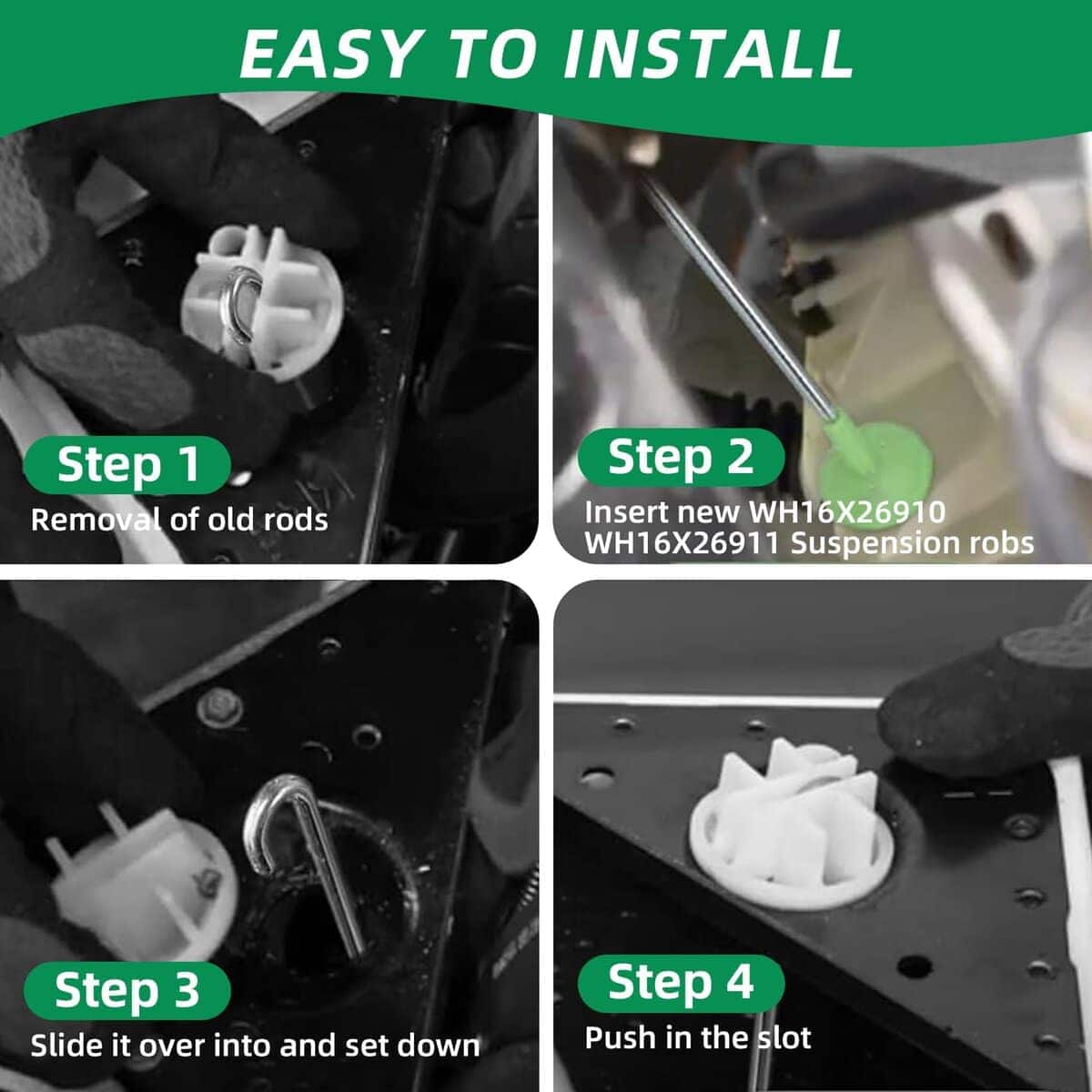 EASY TO INSTALL

Step 1
Removal of old rods

Step 2
Insert new WH16X26910 WH16X26911 Suspension robs

Step 3
Slide it over into and set down

Step 4
Push in the slot