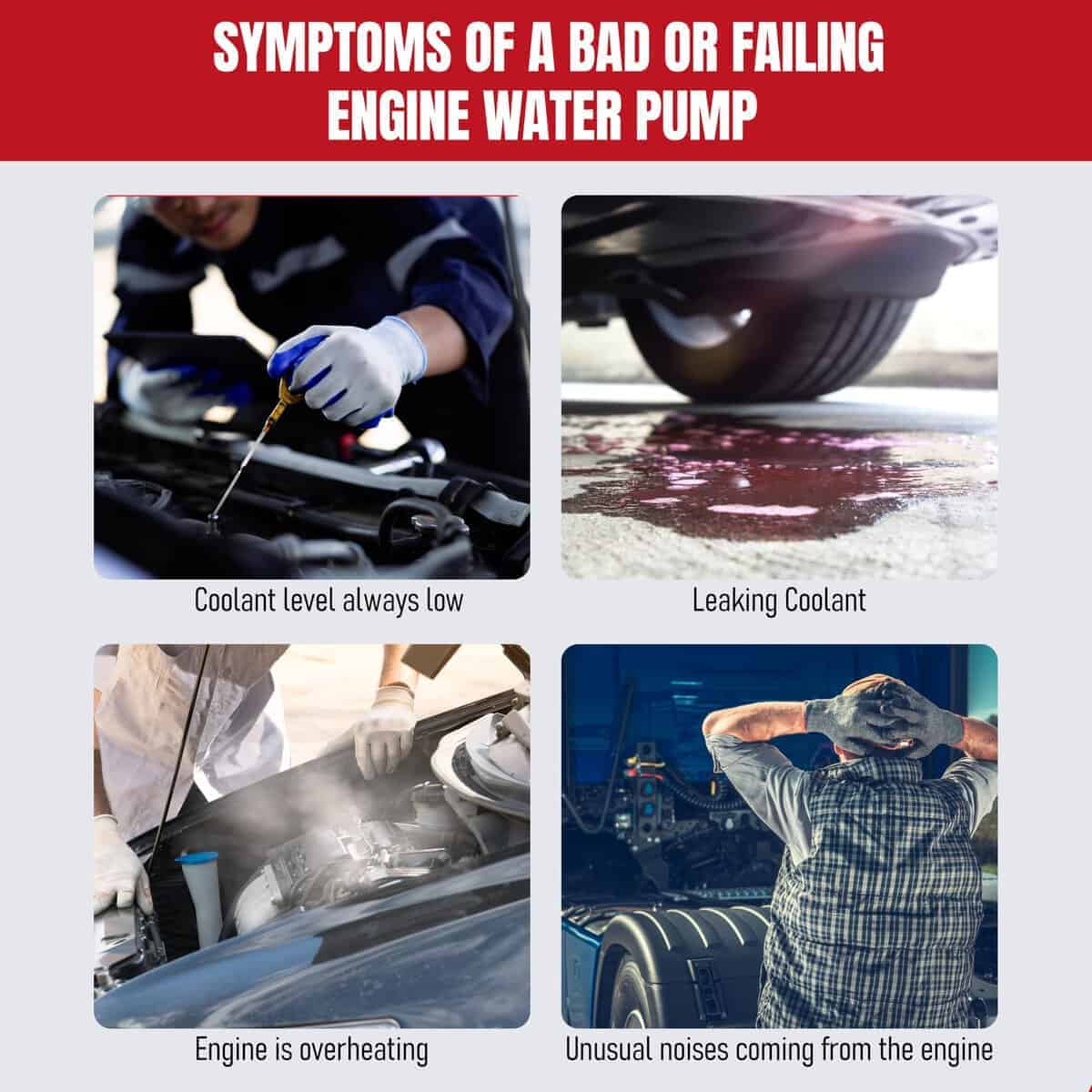 SYMPTOMS OF A BAD OR FAILING ENGINE WATER PUMP

Coolant level always low

Leaking Coolant

Engine is overheating

Unusual noises coming from the engine