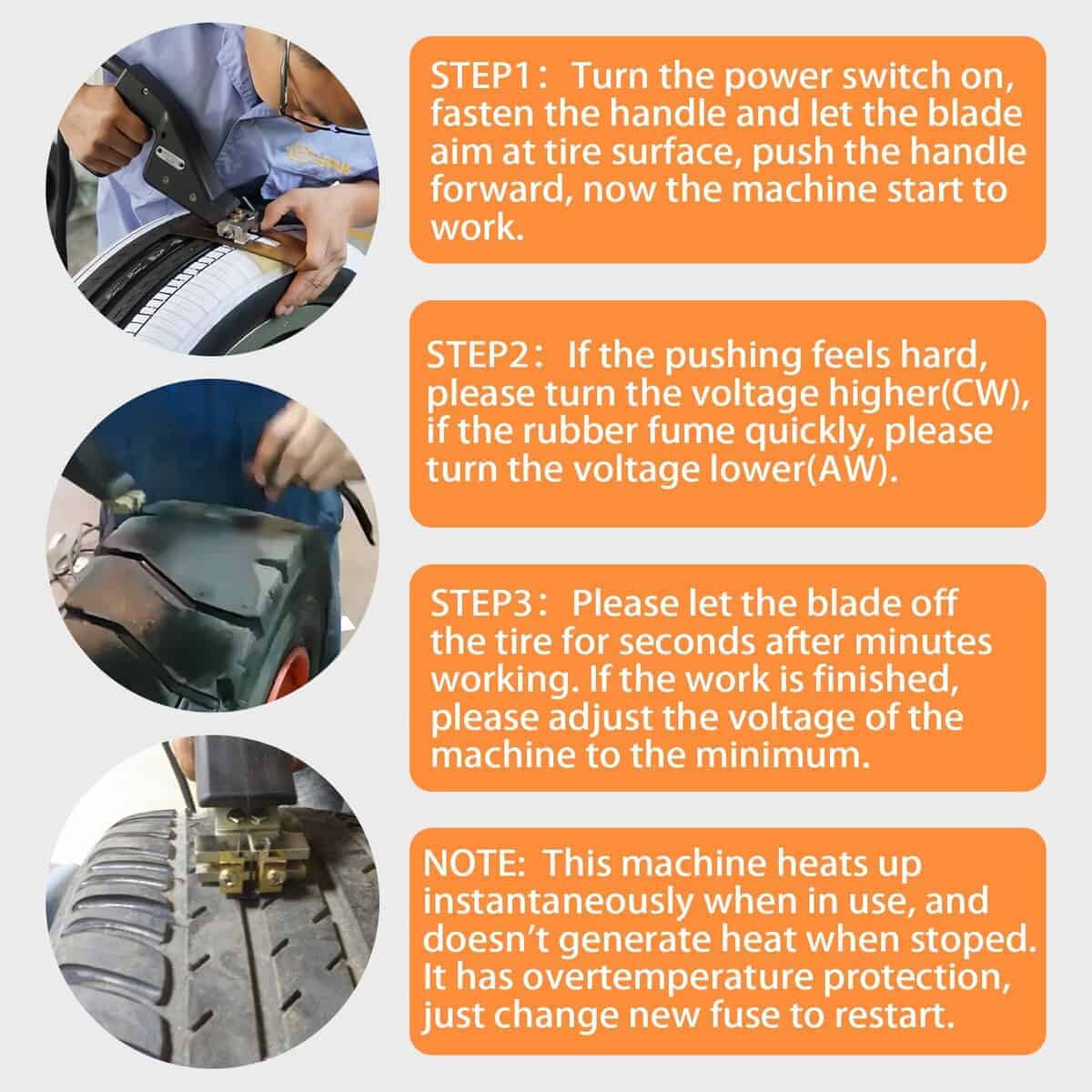 STEP1： Turn the power switch on, fasten the handle and let the blade aim at tire surface, push the handle forward, now the machine start to work.

STEP2： If the pushing feels hard, please turn the voltage higher(CW), if the rubber fume quickly, please turn the voltage lower(AW).

STEP3： Please let the blade off the tire for seconds after minutes working. If the work is finished, please adjust the voltage of the machine to the minimum.

NOTE: This machine heats up instantaneously when in use, and doesn't generate heat when stoped. It has overtemperature protection, just change new fuse to restart.