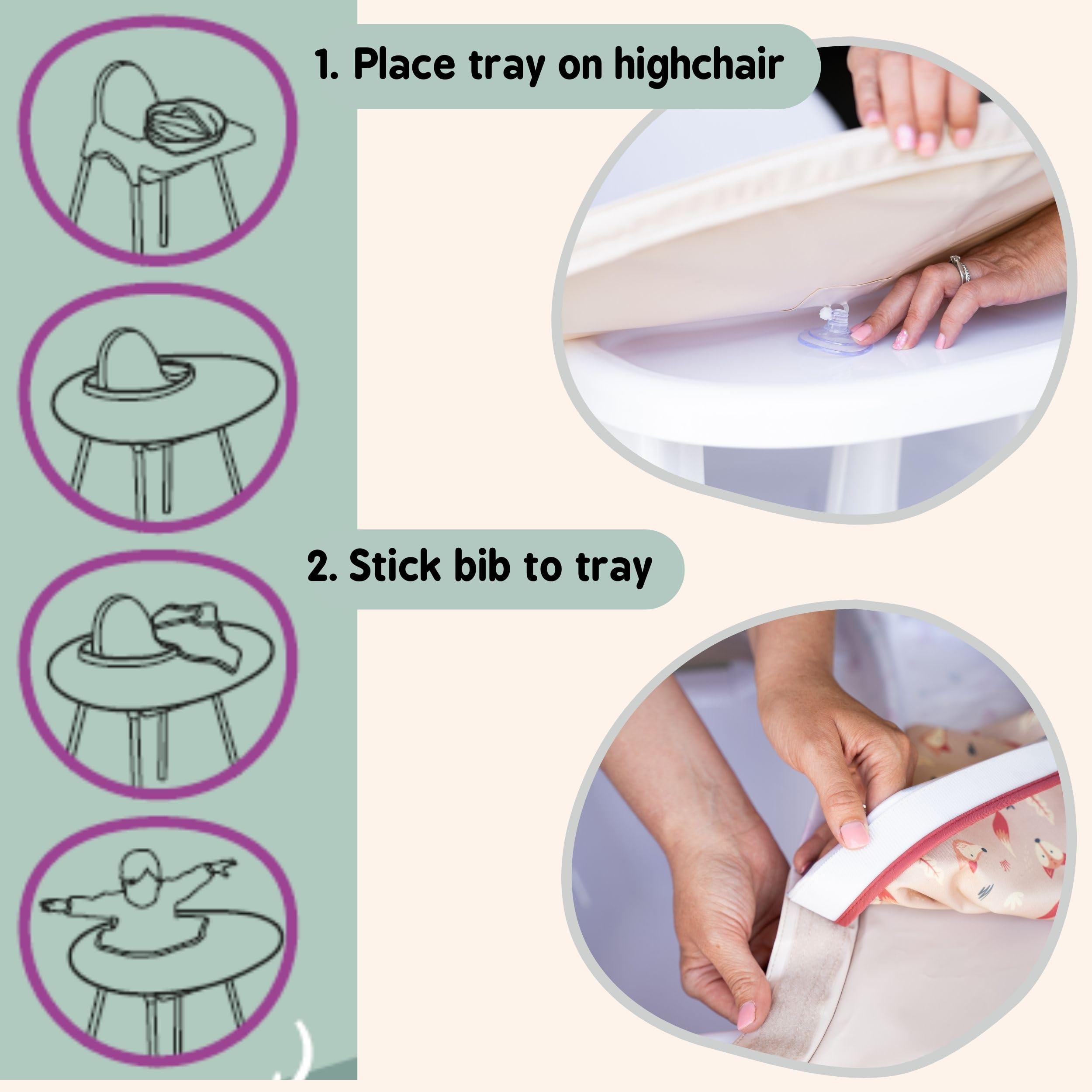 1. Place tray on highchair

2. Stick bib to tray