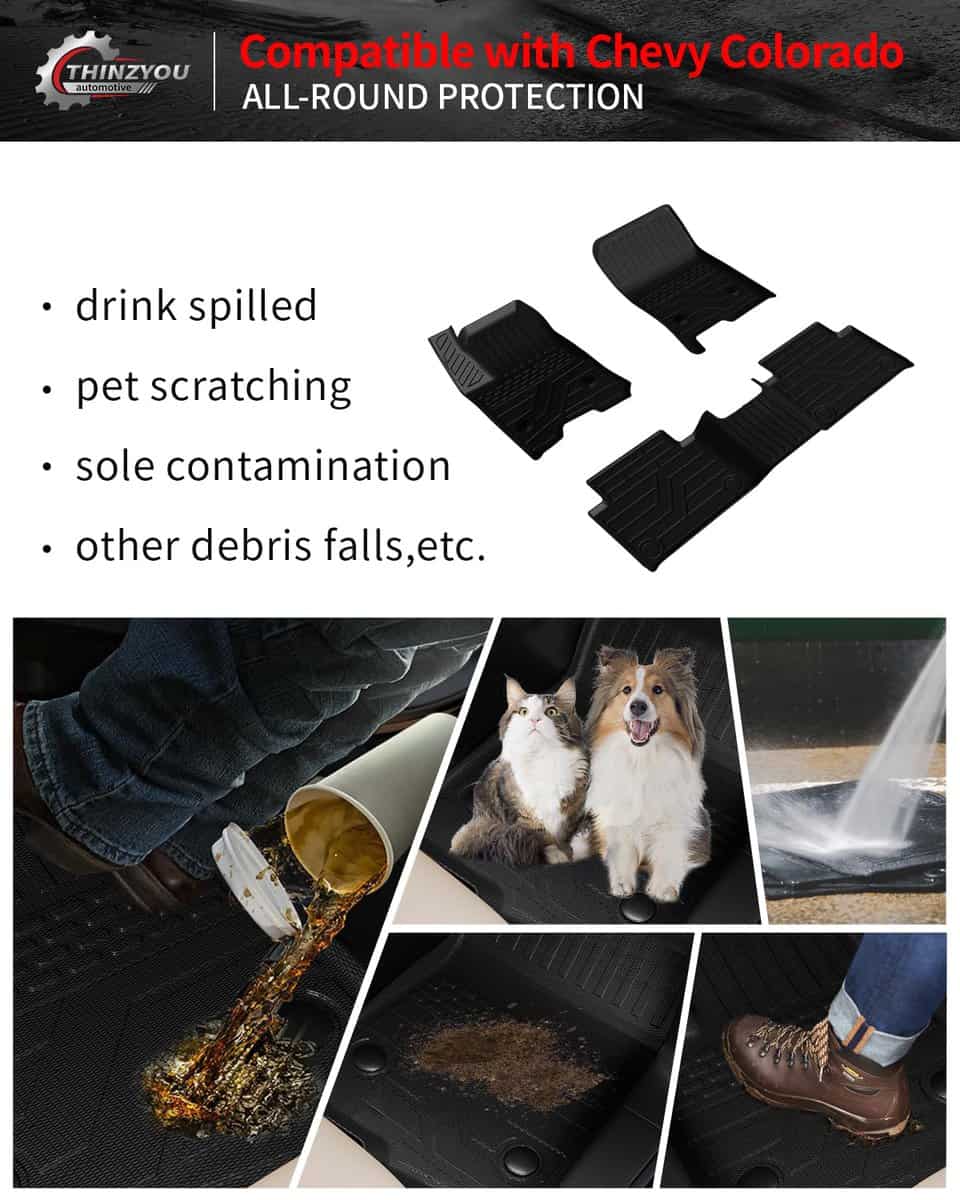 THINZYOU
automotive

Compatible with Chevy Colorado
ALL-ROUND PROTECTION

• drink spilled
• pet scratching
• sole contamination
• other debris falls,etc.