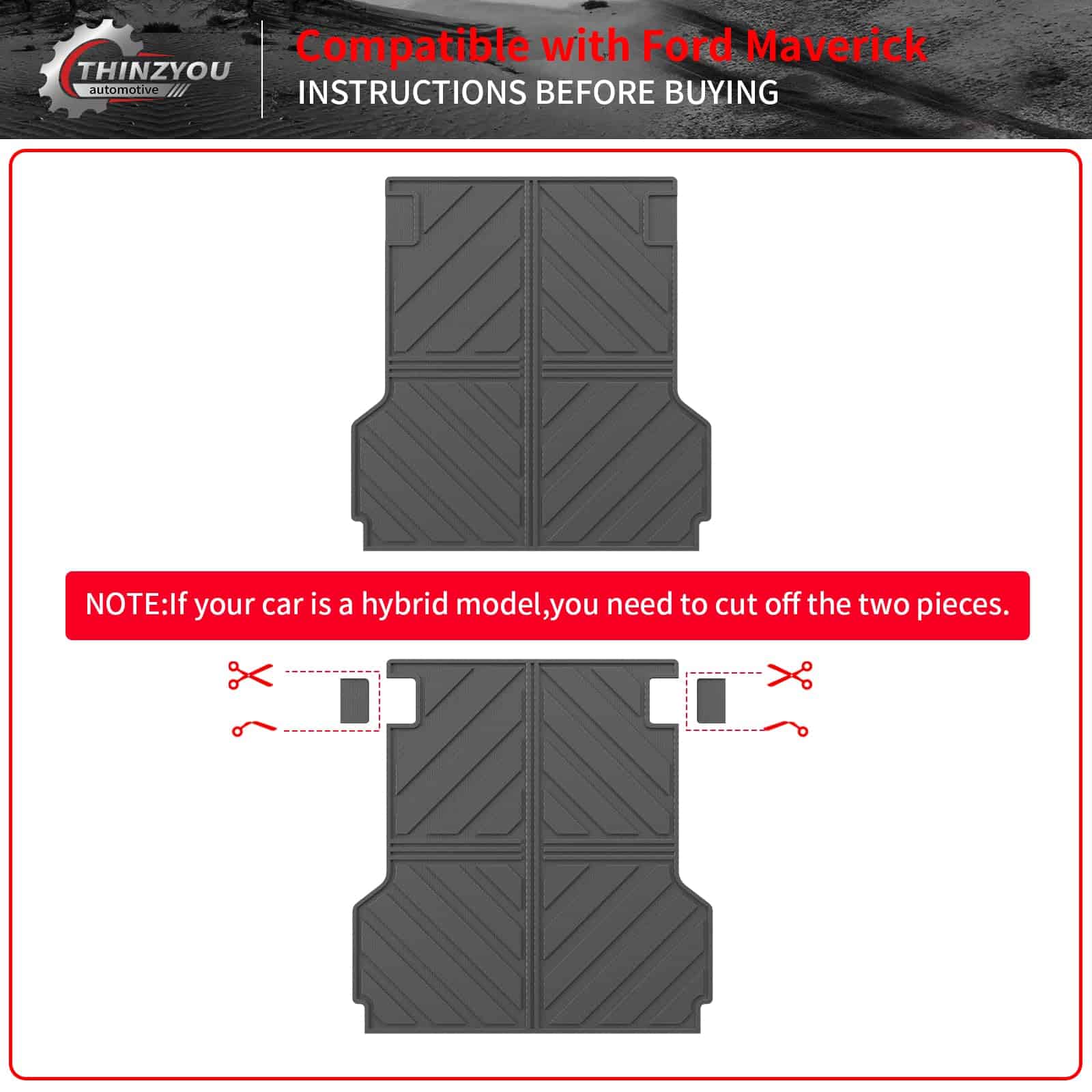 THINZYOU
automotive

Compatible with Ford Maverick
INSTRUCTIONS BEFORE BUYING

NOTE:If your car is a hybrid model,you need to cut off the two pieces.