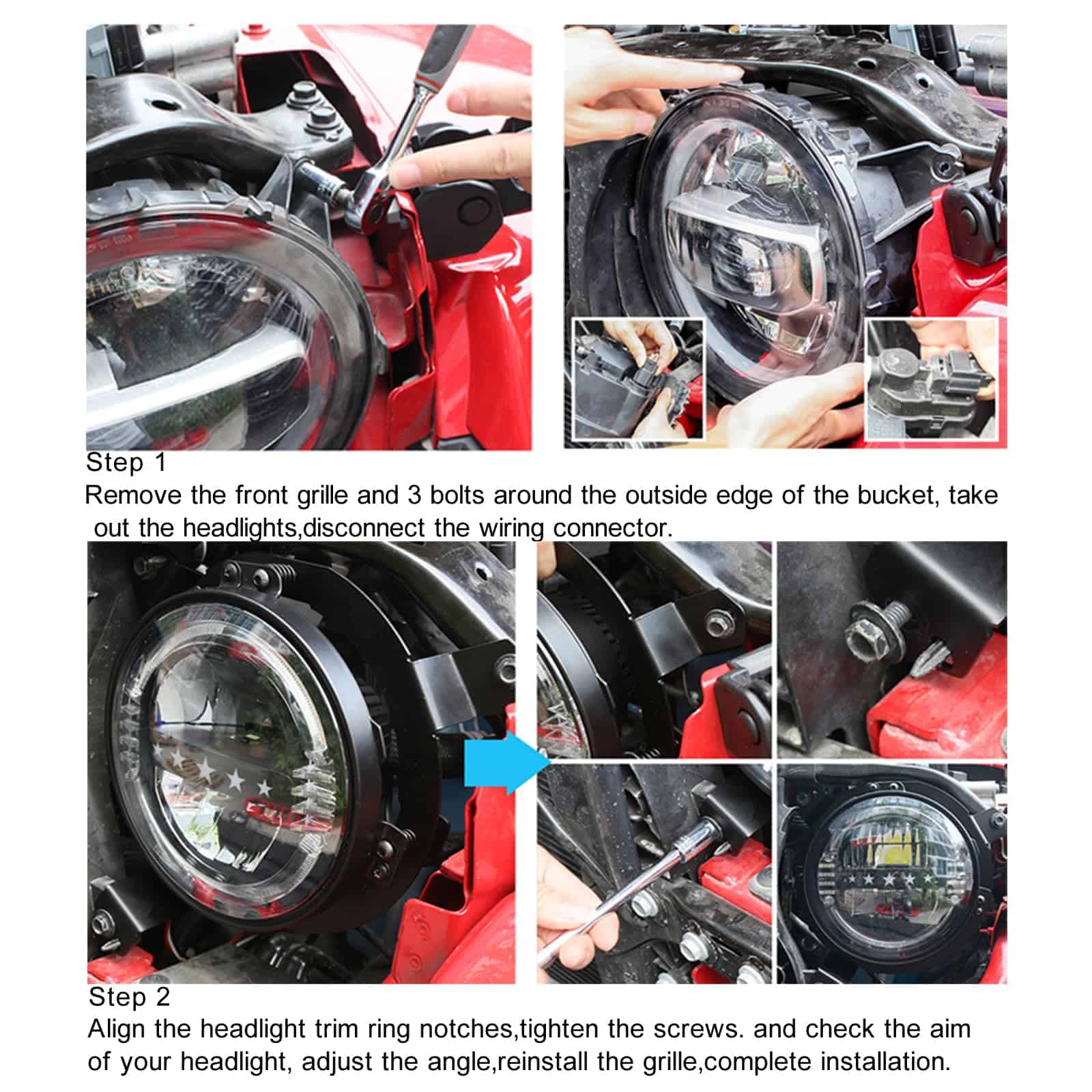 Step 1
Remove the front grille and 3 bolts around the outside edge of the bucket, take out the headlights,disconnect the wiring connector.

Step 2
Align the headlight trim ring notches,tighten the screws. and check the aim of your headlight, adjust the angle,reinstall the grille,complete installation.