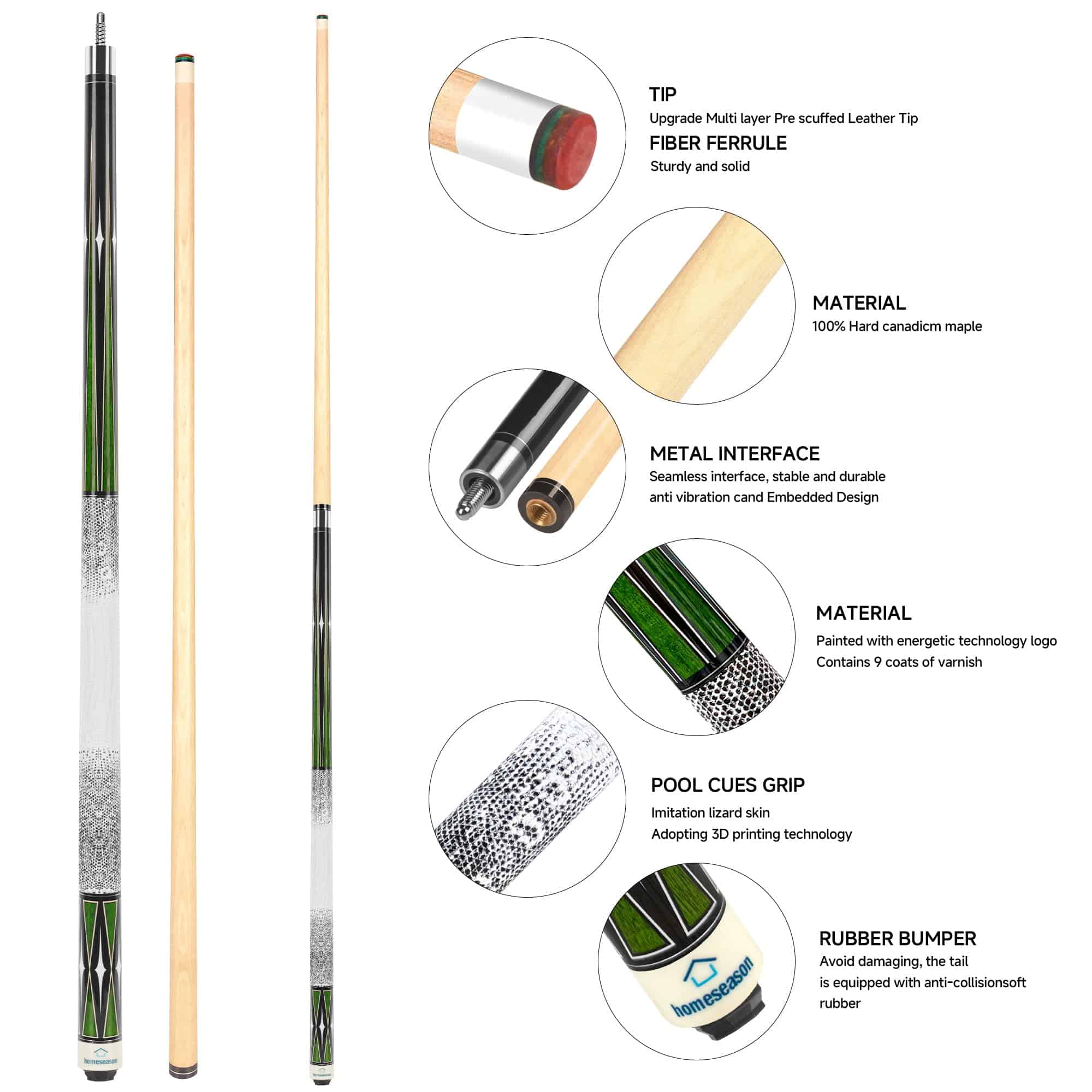 homeseason

homeseason

TIP
Upgrade Multi layer Pre scuffed Leather Tip

FIBER FERRULE
Sturdy and solid

MATERIAL
100% Hard canadicm maple

METAL INTERFACE
Seamless interface, stable and durable
anti vibration cand Embedded Design

MATERIAL
Painted with energetic technology logo
Contains 9 coats of varnish

POOL CUES GRIP
Imitation lizard skin
Adopting 3D printing technology

homeseason

RUBBER BUMPER
Avoid damaging, the tail
is equipped with anti-collisionsoft
rubber