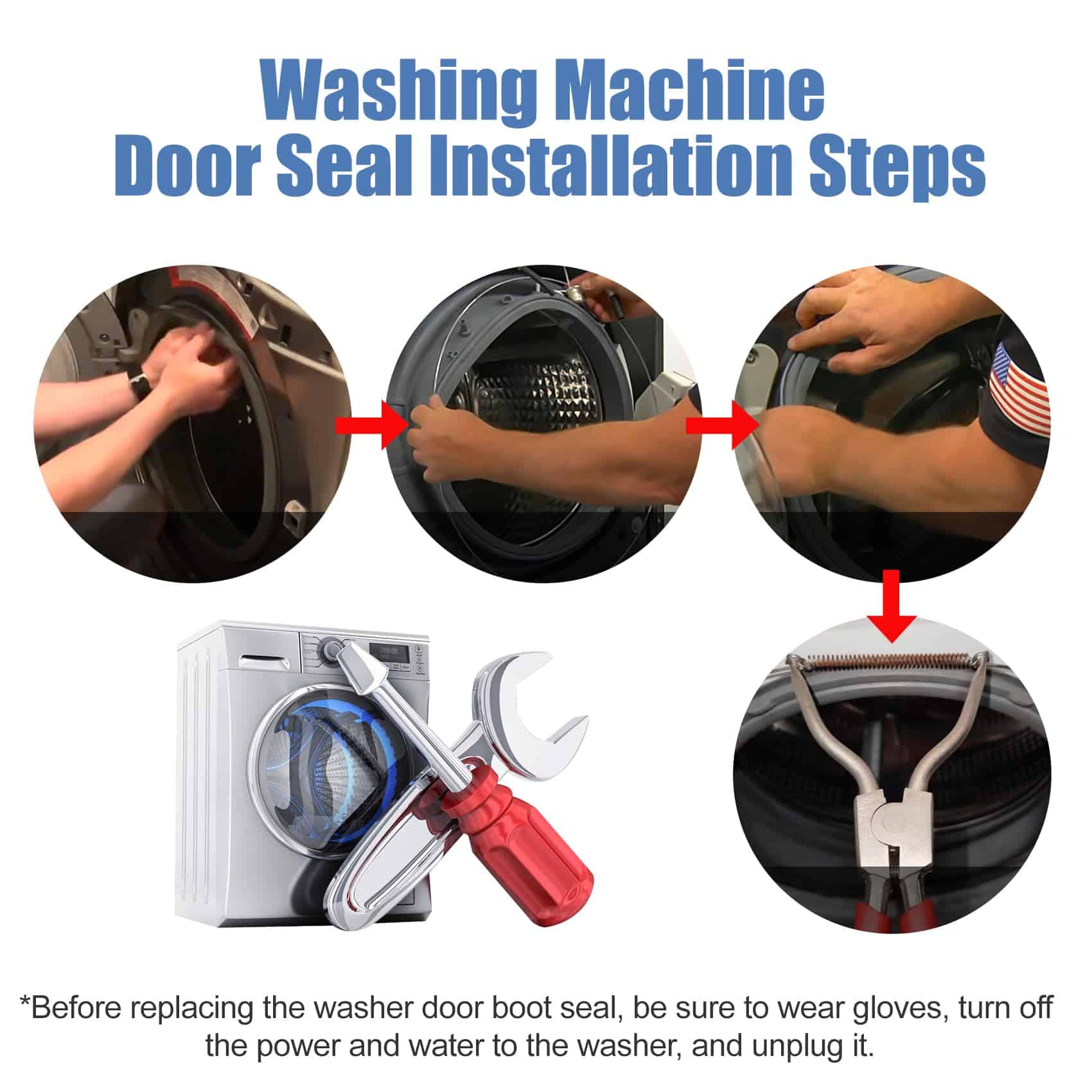 Washing Machine
Door Seal Installation Steps

*Before replacing the washer door boot seal, be sure to wear gloves, turn off the power and water to the washer, and unplug it.