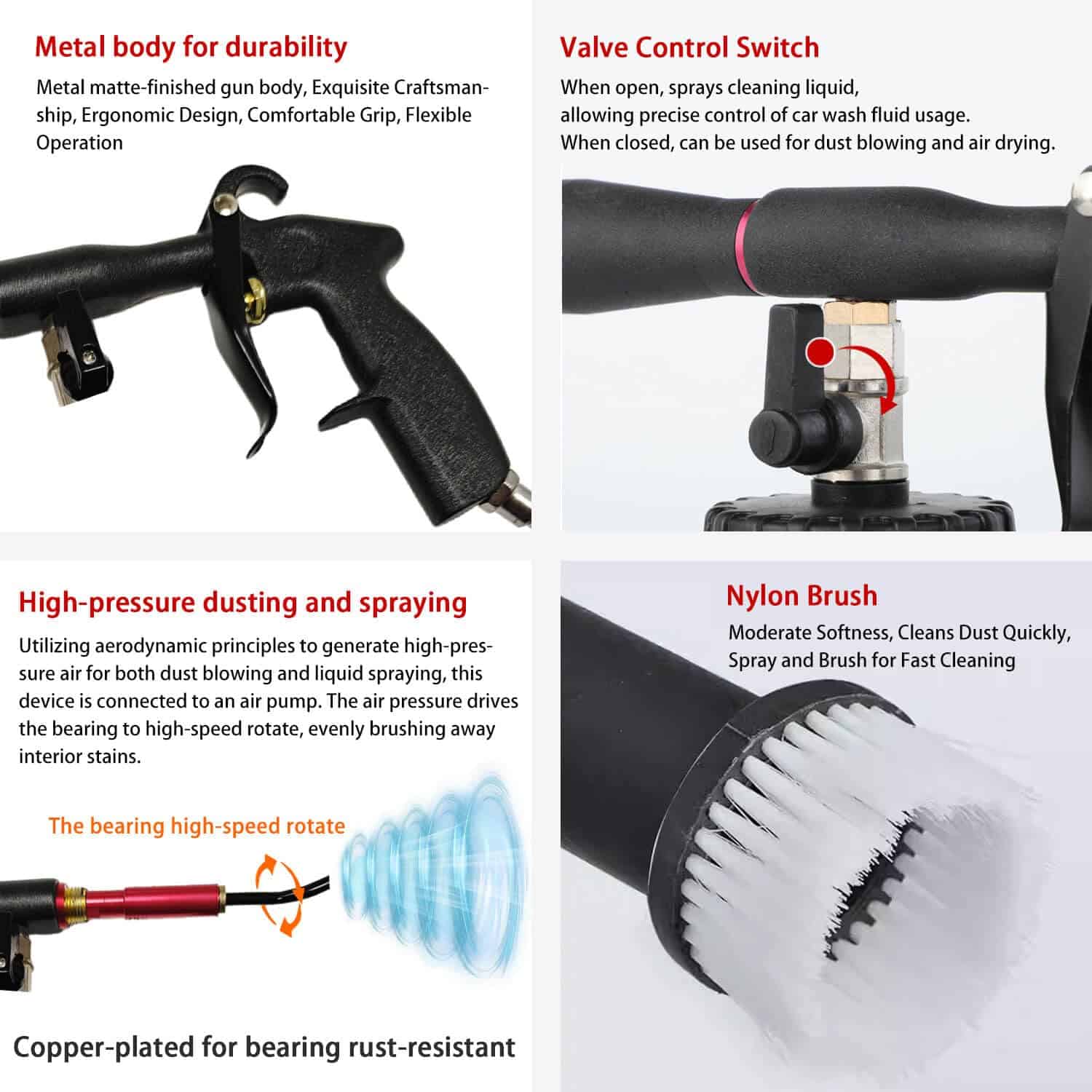 Metal body for durability

Metal matte-finished gun body, Exquisite Craftsmanship, Ergonomic Design, Comfortable Grip, Flexible Operation

Valve Control Switch

When open, sprays cleaning liquid, allowing precise control of car wash fluid usage. When closed, can be used for dust blowing and air drying.

High-pressure dusting and spraying

Utilizing aerodynamic principles to generate high-pressure air for both dust blowing and liquid spraying, this device is connected to an air pump. The air pressure drives the bearing to high-speed rotate, evenly brushing away interior stains.

The bearing high-speed rotate

Copper-plated for bearing rust-resistant

Nylon Brush

Moderate Softness, Cleans Dust Quickly, Spray and Brush for Fast Cleaning