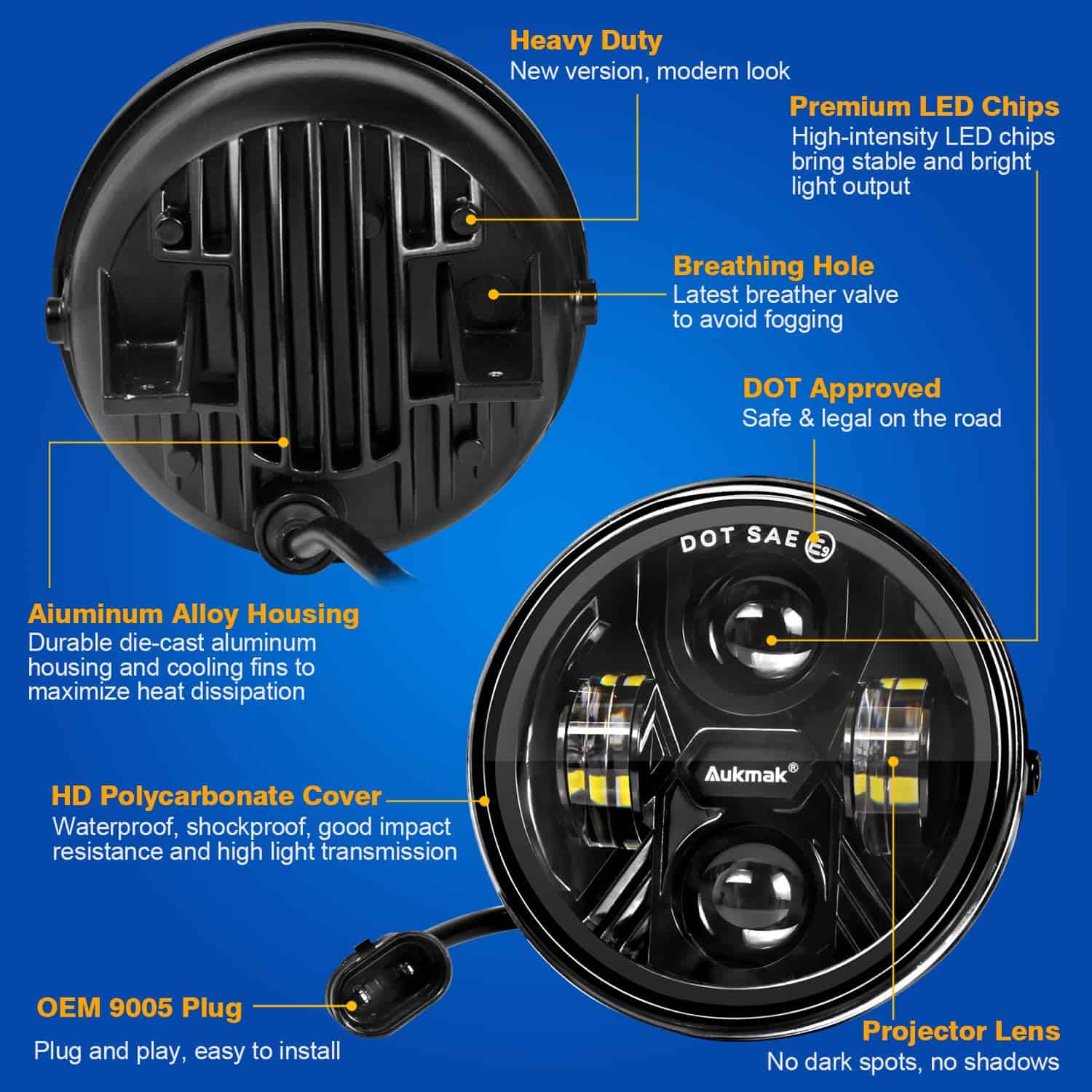 Heavy Duty
New version, modern look

Premium LED Chips
High-intensity LED chips bring stable and bright light output

Breathing Hole
Latest breather valve to avoid fogging

DOT Approved
Safe & legal on the road

DOT SAE E9

Aiuminum Alloy Housing
Durable die-cast aluminum housing and cooling fins to maximize heat dissipation

Aukmak®

HD Polycarbonate Cover
Waterproof, shockproof, good impact resistance and high light transmission

OEM 9005 Plug
Plug and play, easy to install

Projector Lens
No dark spots, no shadows