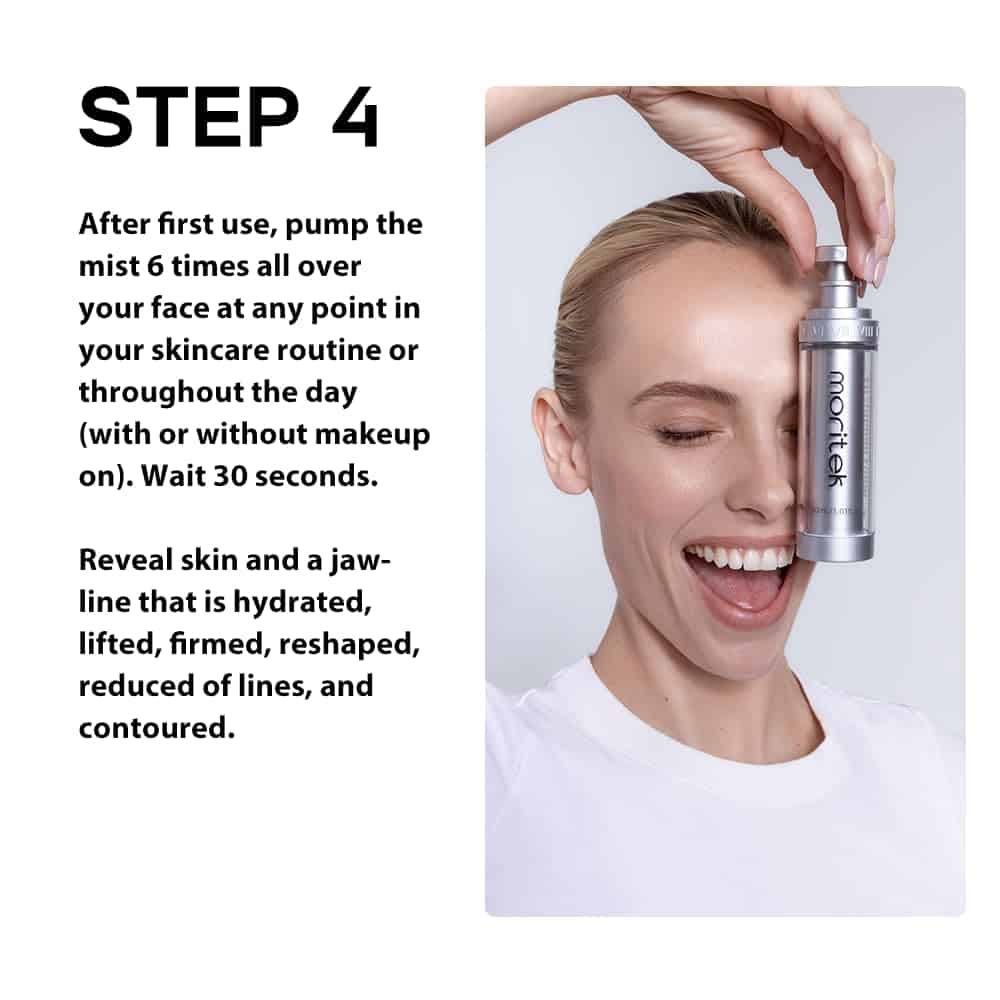 STEP 4

After first use, pump the mist 6 times all over your face at any point in your skincare routine or throughout the day (with or without makeup on). Wait 30 seconds.

Reveal skin and a jawline that is hydrated, lifted, firmed, reshaped, reduced of lines, and contoured.

moritek