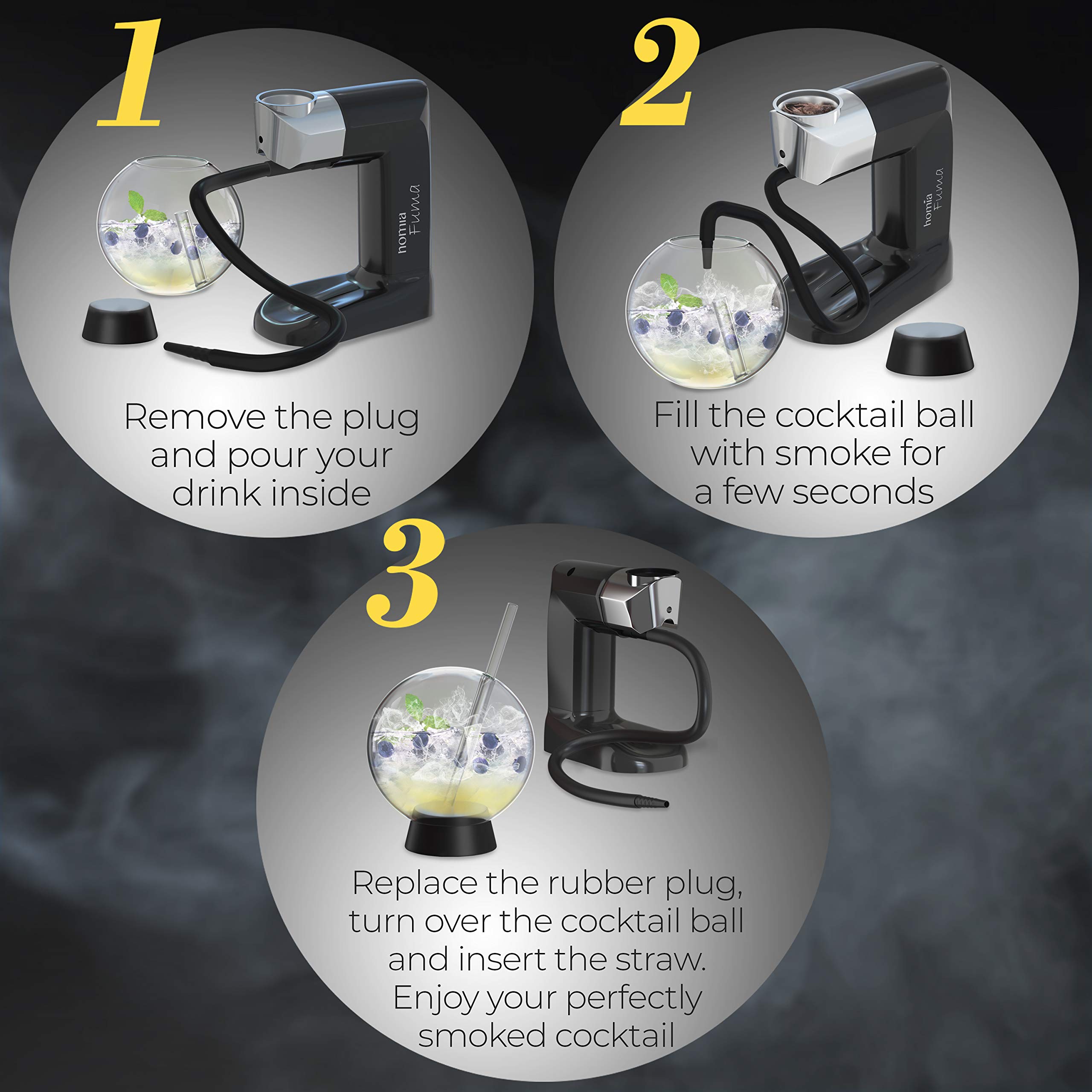 1

homia
Fuma

Remove the plug and pour your drink inside

2

homia
Fuma

Fill the cocktail ball with smoke for a few seconds

3

Replace the rubber plug, turn over the cocktail ball and insert the straw. Enjoy your perfectly smoked cocktail