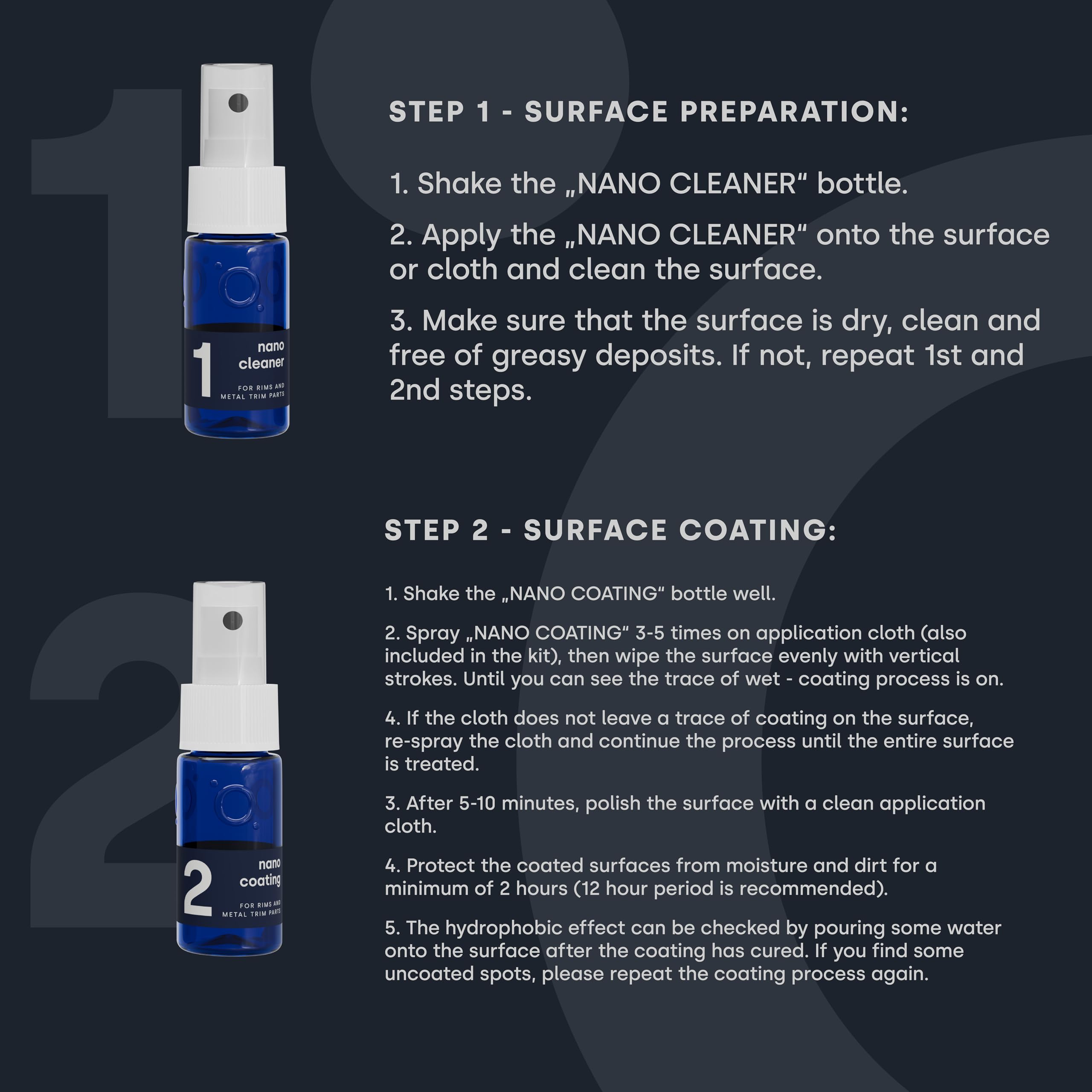 1

1
nano
cleaner
FOR RIMS AND METAL TRIM PARTS

STEP 1 - SURFACE PREPARATION:

1. Shake the „NANO CLEANER“ bottle.

2. Apply the „NANO CLEANER“ onto the surface or cloth and clean the surface.

3. Make sure that the surface is dry, clean and free of greasy deposits. If not, repeat 1st and 2nd steps.

2

2
nano
coating
FOR RIMS AND METAL TRIM PARTS

STEP 2 - SURFACE COATING:

1. Shake the „NANO COATING“ bottle well.

2. Spray „NANO COATING“ 3-5 times on application cloth (also included in the kit), then wipe the surface evenly with vertical strokes. Until you can see the trace of wet - coating process is on.

4. If the cloth does not leave a trace of coating on the surface, re-spray the cloth and continue the process until the entire surface is treated.

3. After 5-10 minutes, polish the surface with a clean application cloth.

4. Protect the coated surfaces from moisture and dirt for a minimum of 2 hours (12 hour period is recommended).

5. The hydrophobic effect can be checked by pouring some water onto the surface after the coating has cured. If you find some uncoated spots, please repeat the coating process again.