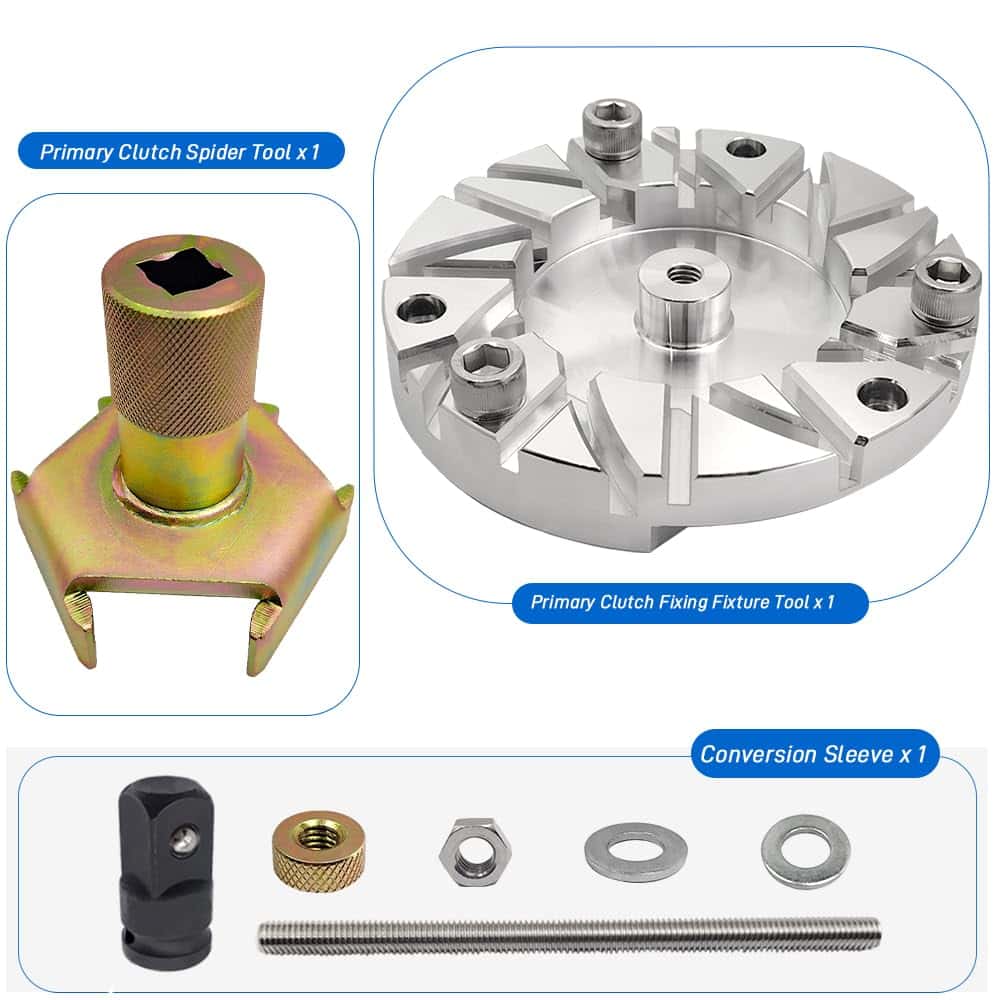 Primary Clutch Spider Tool x 1

Primary Clutch Fixing Fixture Tool x 1

Conversion Sleeve x 1