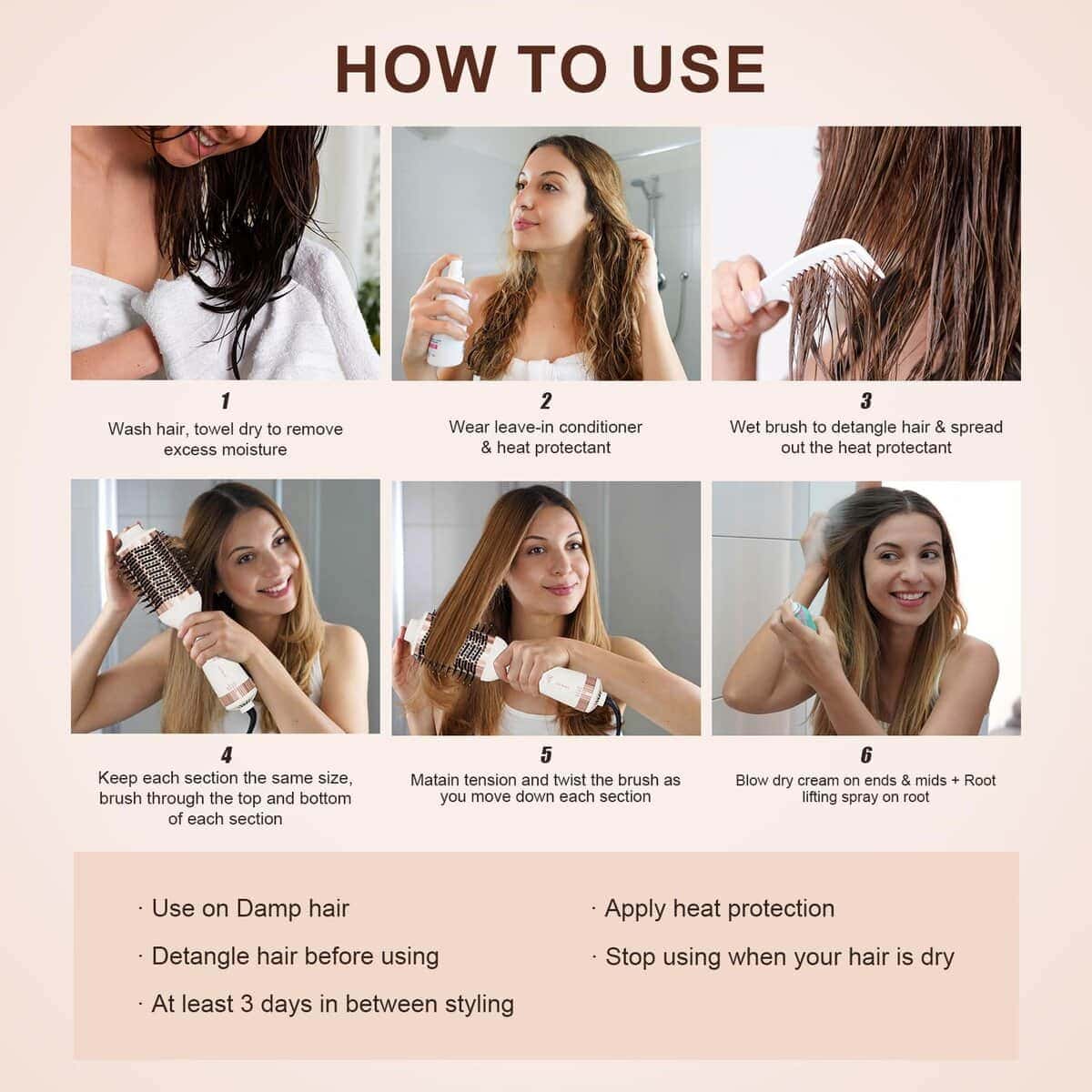 HOW TO USE

1
Wash hair, towel dry to remove excess moisture

2
Wear leave-in conditioner & heat protectant

3
Wet brush to detangle hair & spread out the heat protectant

4
Keep each section the same size, brush through the top and bottom of each section

5
Matain tension and twist the brush as you move down each section

6
Blow dry cream on ends & mids + Root lifting spray on root

· Use on Damp hair

· Detangle hair before using

· At least 3 days in between styling

· Apply heat protection

· Stop using when your hair is dry