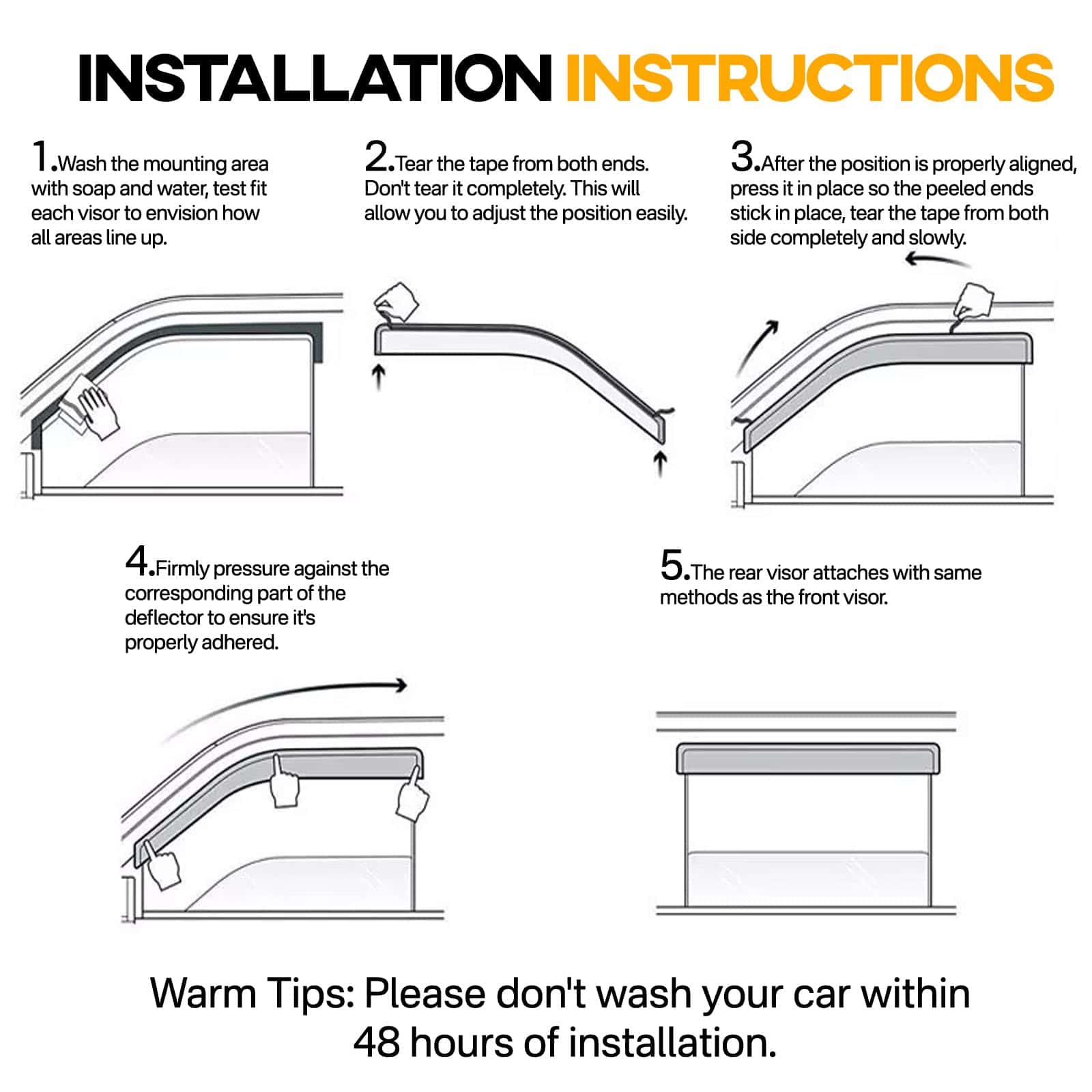 INSTALLATION INSTRUCTIONS

1.Wash the mounting area with soap and water, test fit each visor to envision how all areas line up.

2.Tear the tape from both ends. Don't tear it completely. This will allow you to adjust the position easily.

3.After the position is properly aligned, press it in place so the peeled ends stick in place, tear the tape from both side completely and slowly.

4.Firmly pressure against the corresponding part of the deflector to ensure it's properly adhered.

5.The rear visor attaches with same methods as the front visor.

Warm Tips: Please don't wash your car within 48 hours of installation.