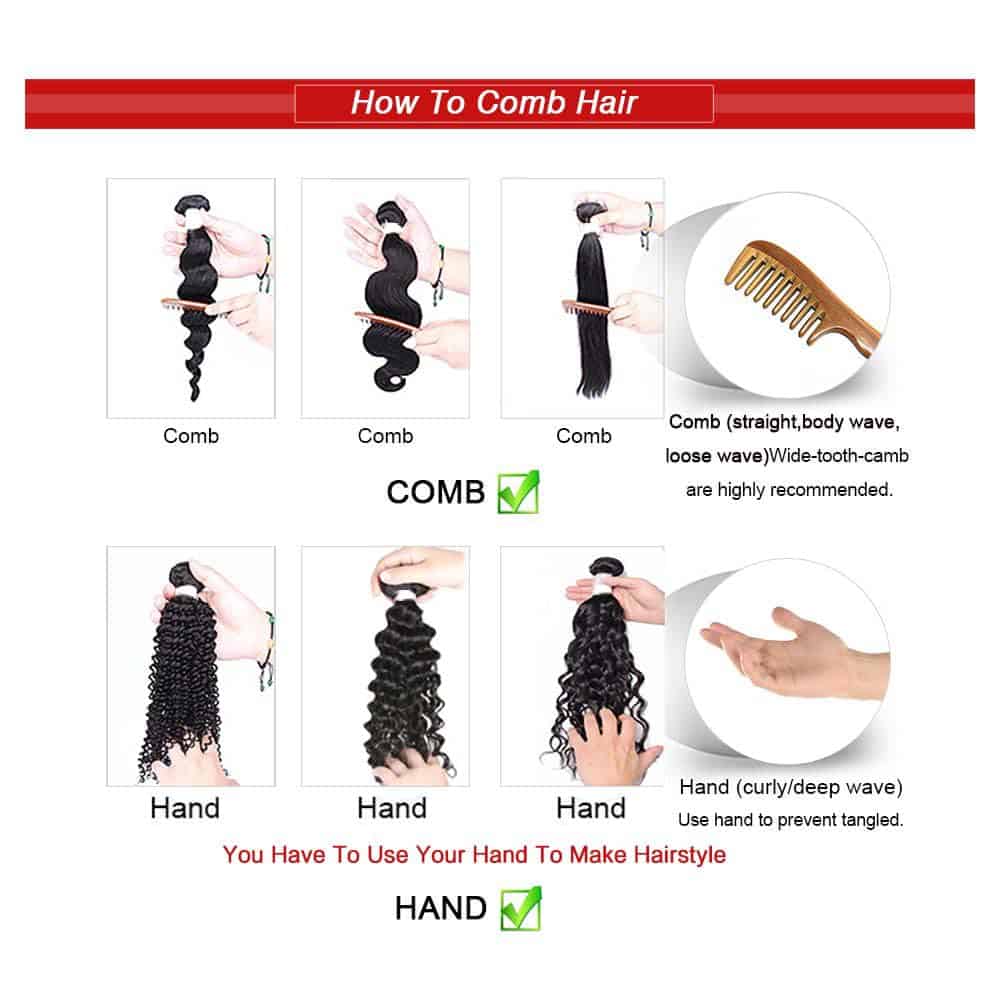 How To Comb Hair

Comb

Comb

Comb

Comb (straight,body wave, loose wave)Wide-tooth-camb are highly recommended.

COMB

Hand

Hand

Hand

Hand (curly/deep wave) Use hand to prevent tangled.

You Have To Use Your Hand To Make Hairstyle

HAND