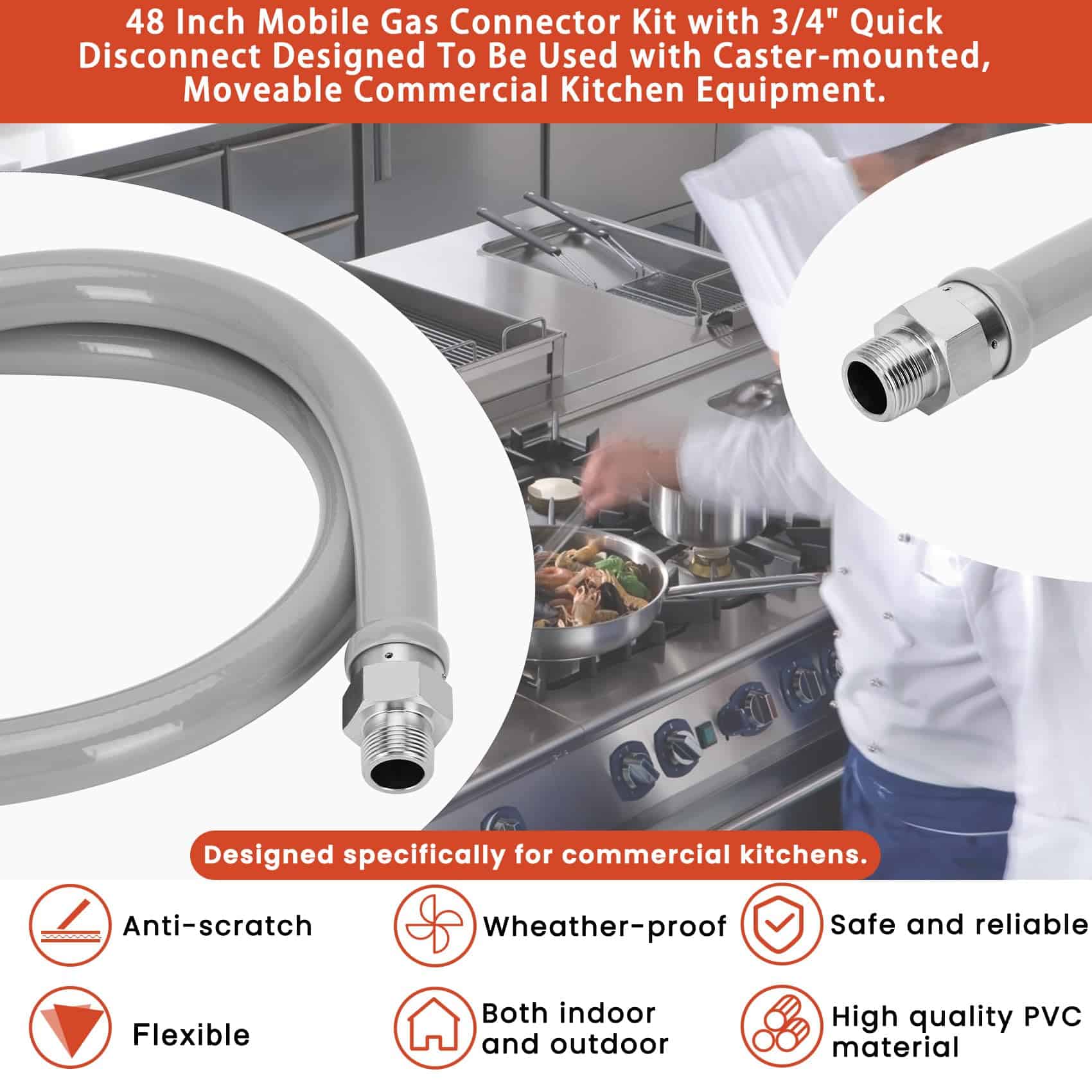 48 Inch Mobile Gas Connector Kit with 3/4" Quick Disconnect Designed To Be Used with Caster-mounted, Moveable Commercial Kitchen Equipment.

Designed specifically for commercial kitchens.

Anti-scratch

Wheather-proof

Safe and reliable

Flexible

Both indoor and outdoor

High quality PVC material