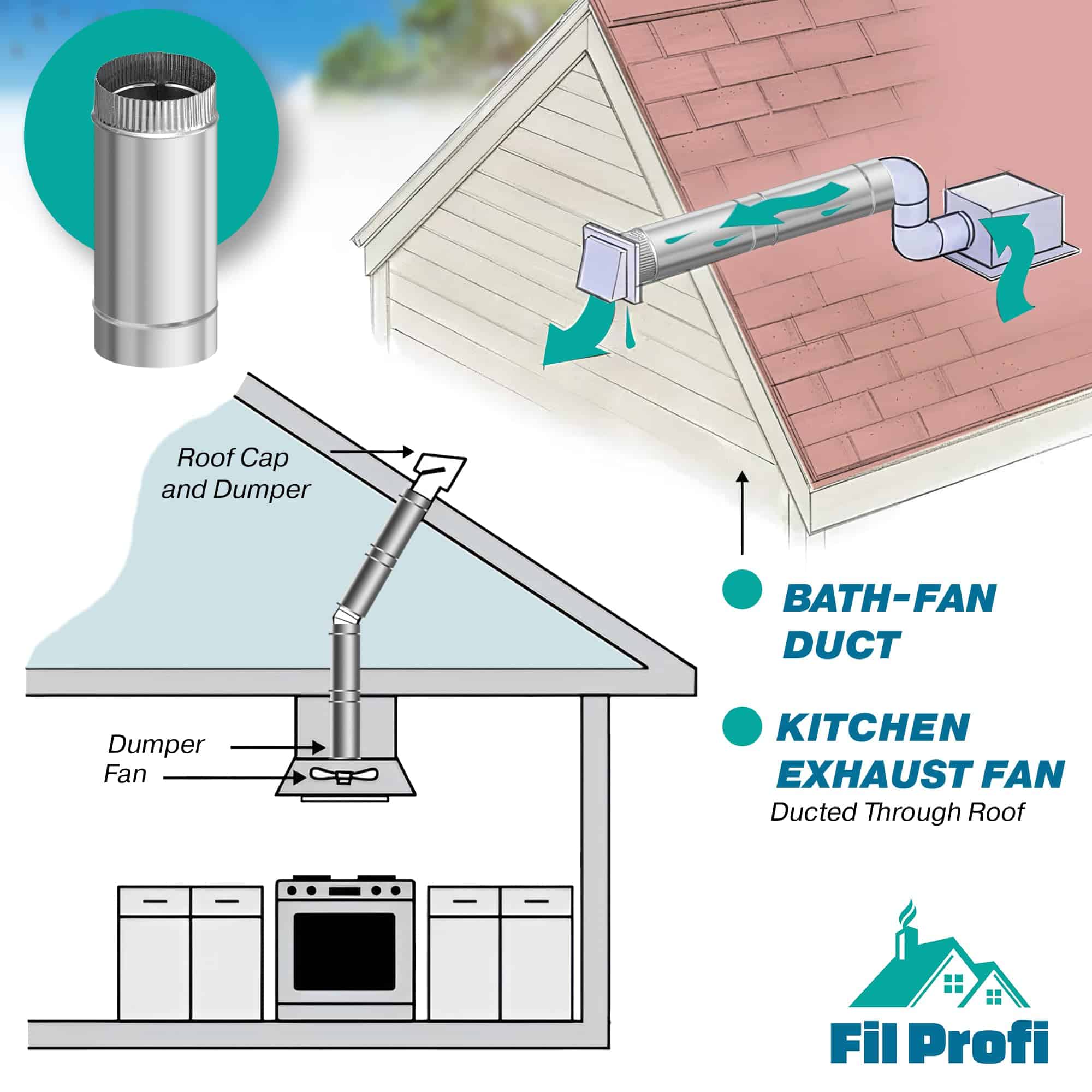 Roof Cap and Dumper

Dumper

Fan

BATH-FAN DUCT

KITCHEN EXHAUST FAN

Ducted Through Roof

Fil Profi