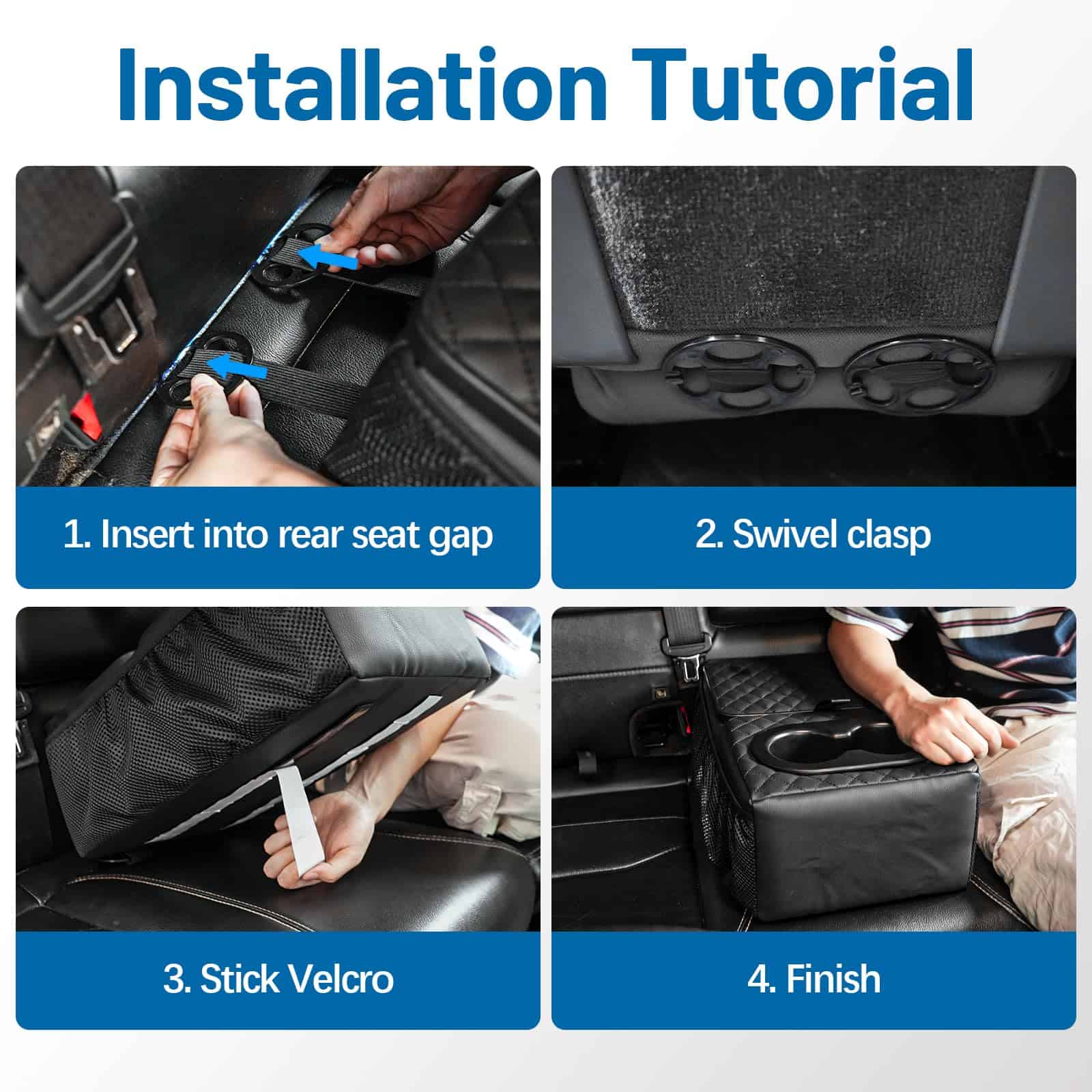 Installation Tutorial

1. Insert into rear seat gap

2. Swivel clasp

3. Stick Velcro

4. Finish