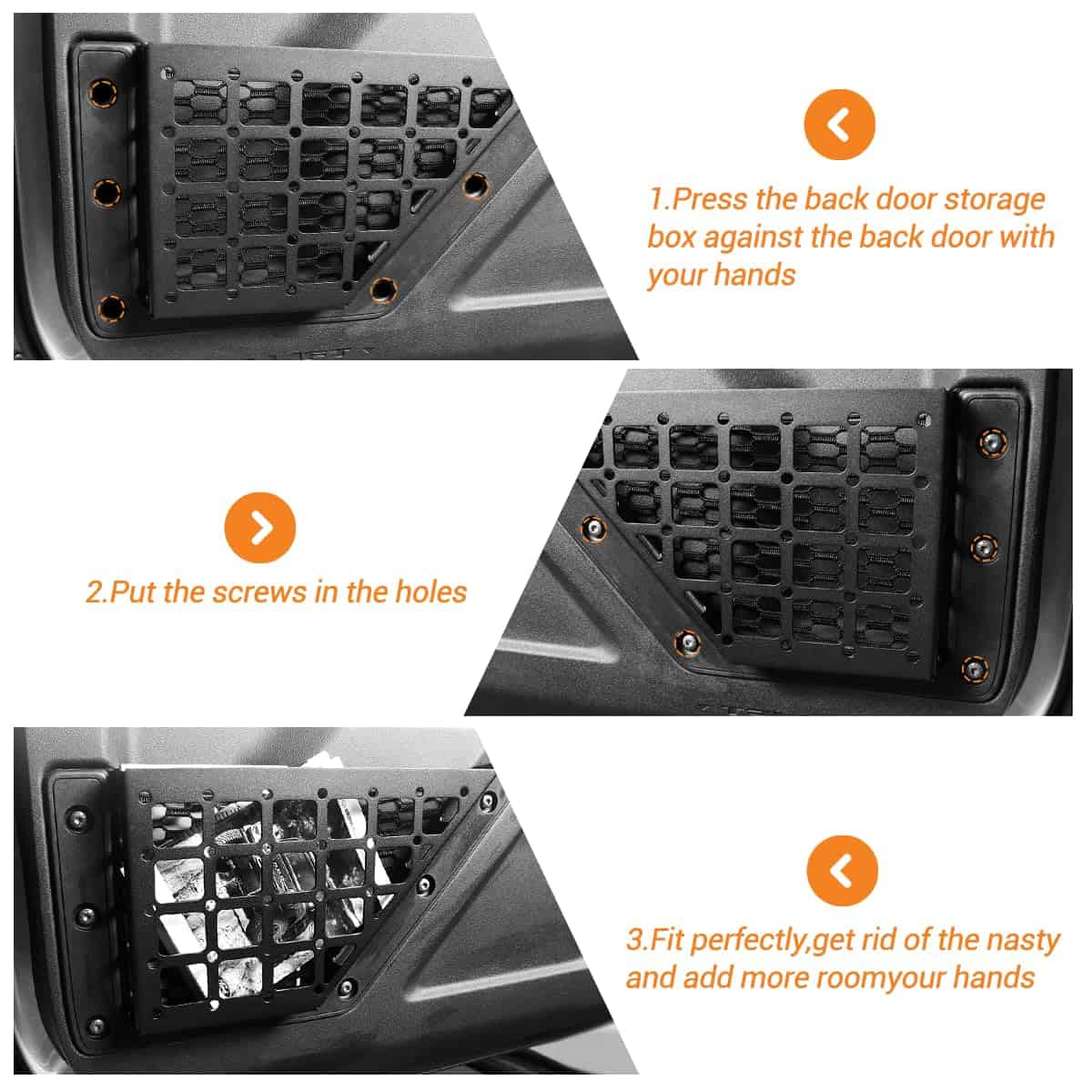 1.Press the back door storage box against the back door with your hands

2.Put the screws in the holes

3.Fit perfectly,get rid of the nasty and add more roomyour hands