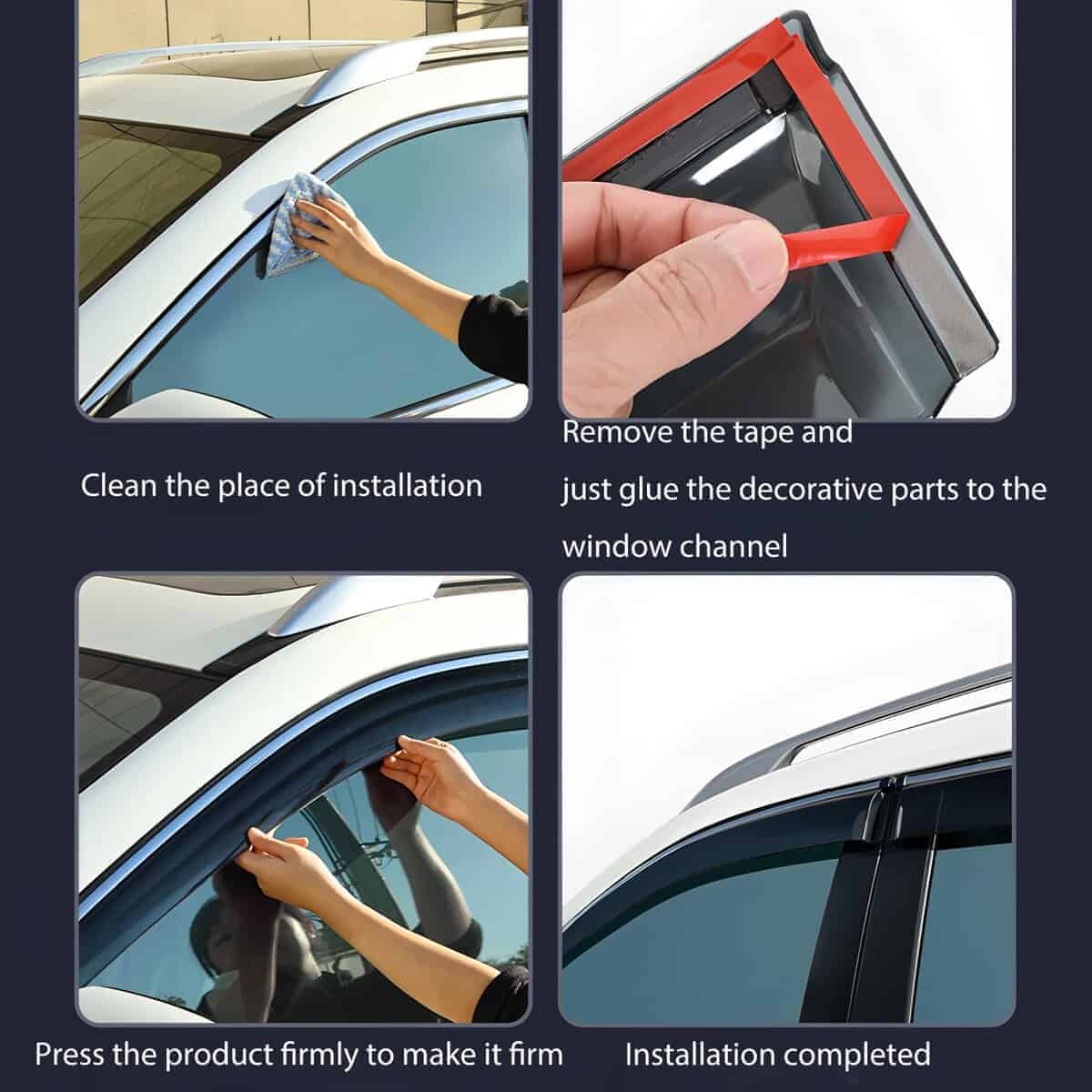 Clean the place of installation

Remove the tape and just glue the decorative parts to the window channel

Press the product firmly to make it firm

Installation completed