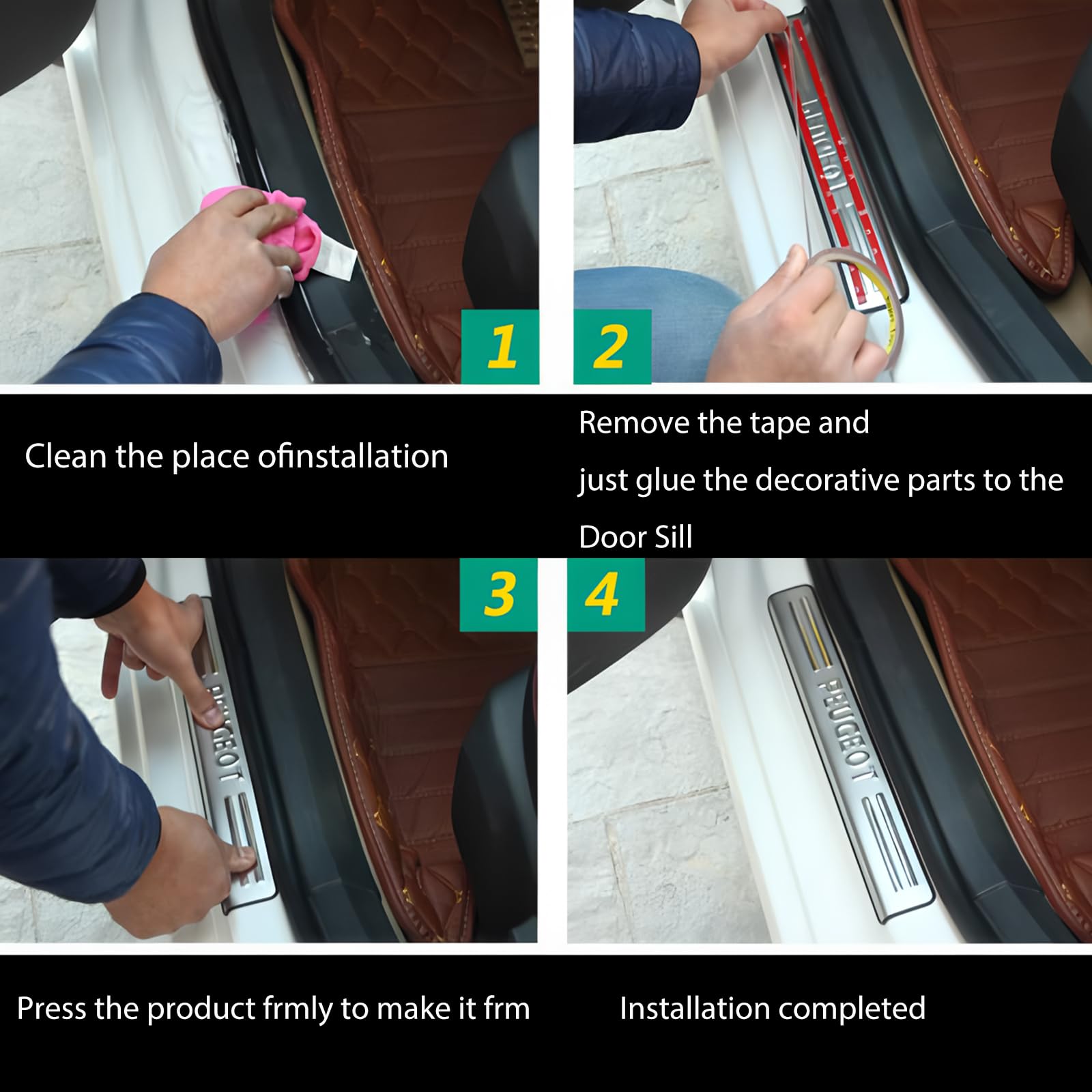 1

2

Clean the place ofinstallation

Remove the tape and just glue the decorative parts to the Door Sill

3

4

PEUGEOT

PEUGEOT

Press the product frmly to make it frm

Installation completed