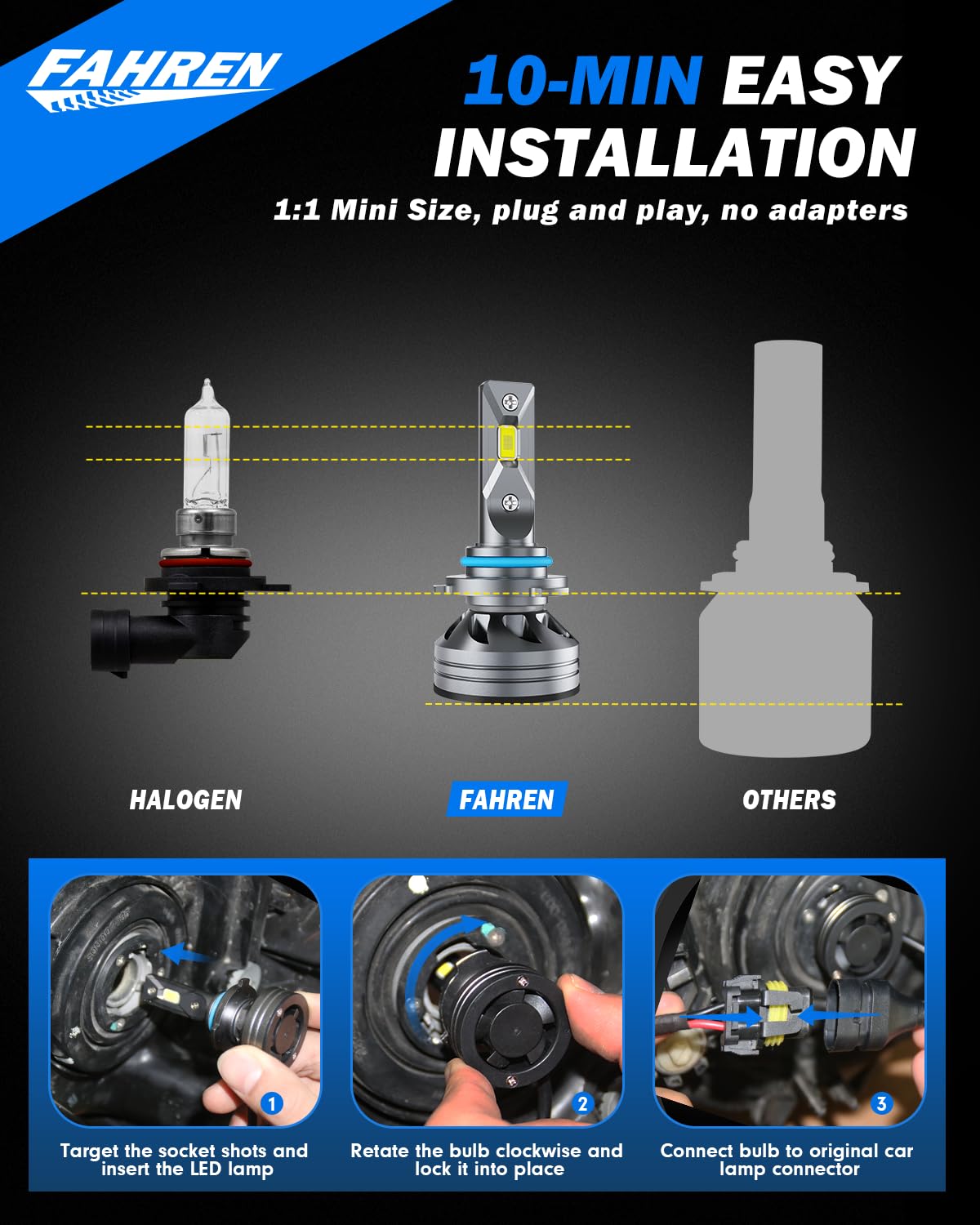 FAHREN

10-MIN EASY INSTALLATION

1:1 Mini Size, plug and play, no adapters

HALOGEN

FAHREN

OTHERS

1

Target the socket shots and insert the LED lamp

2

Retate the bulb clockwise and lock it into place

3

Connect bulb to original car lamp connector